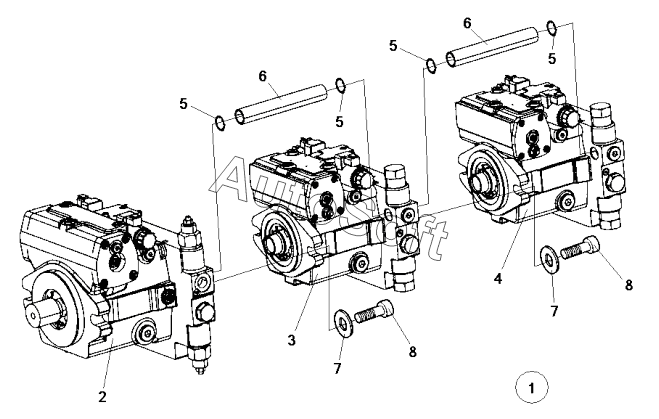 6
5
5
6
5
5
AutoSoft
4
8
7
3
8
7
2
1