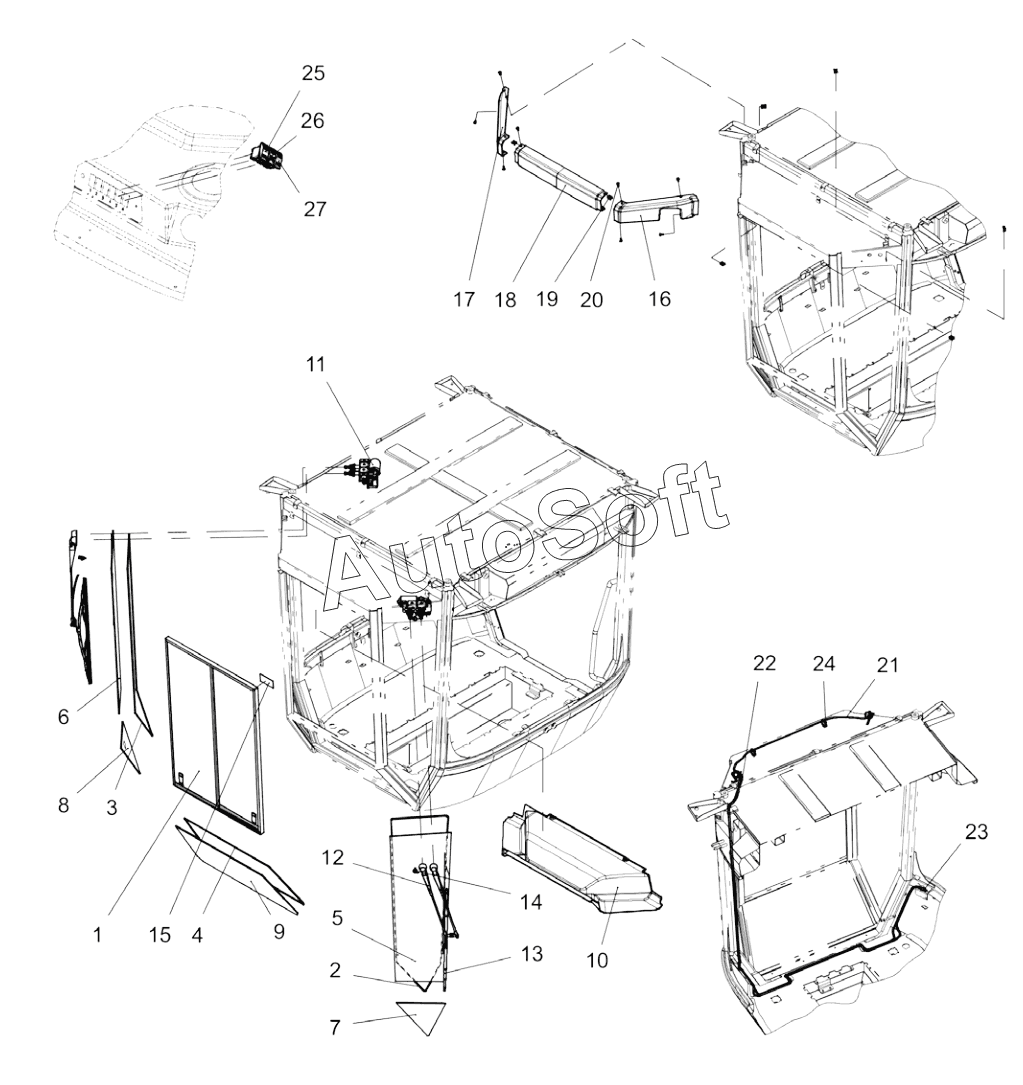 25
26
27
17 18 19 20 16
11
AutoSoft
6
8 3
1 15 4 9
12
14
5
2
13
7
10
22 24 21
23