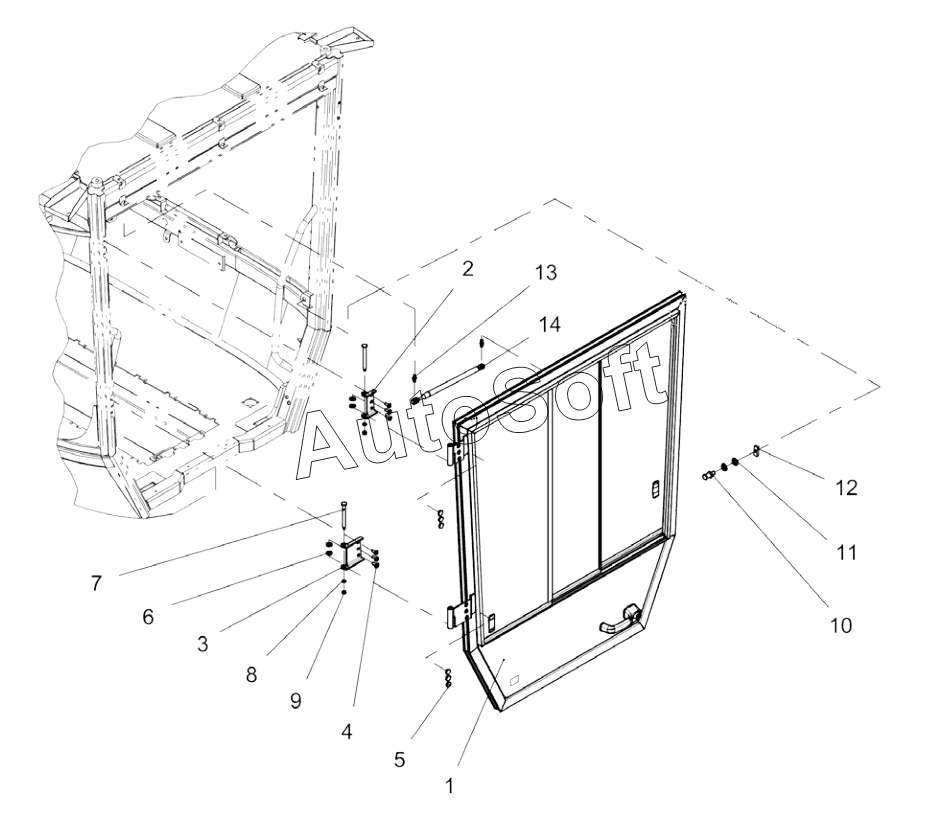 2
13
14
AutoSoft
12
11
10
7
6
3
8
9
4
5
1