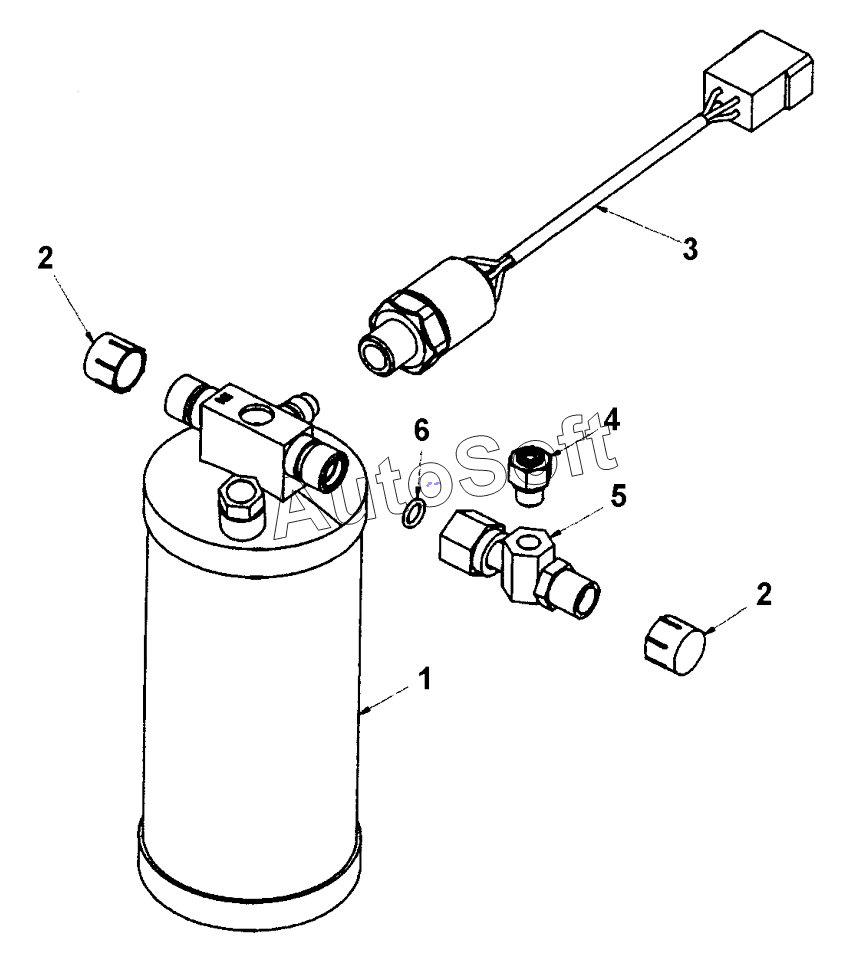 2
3
6
4
AutoSoft
5
2
1