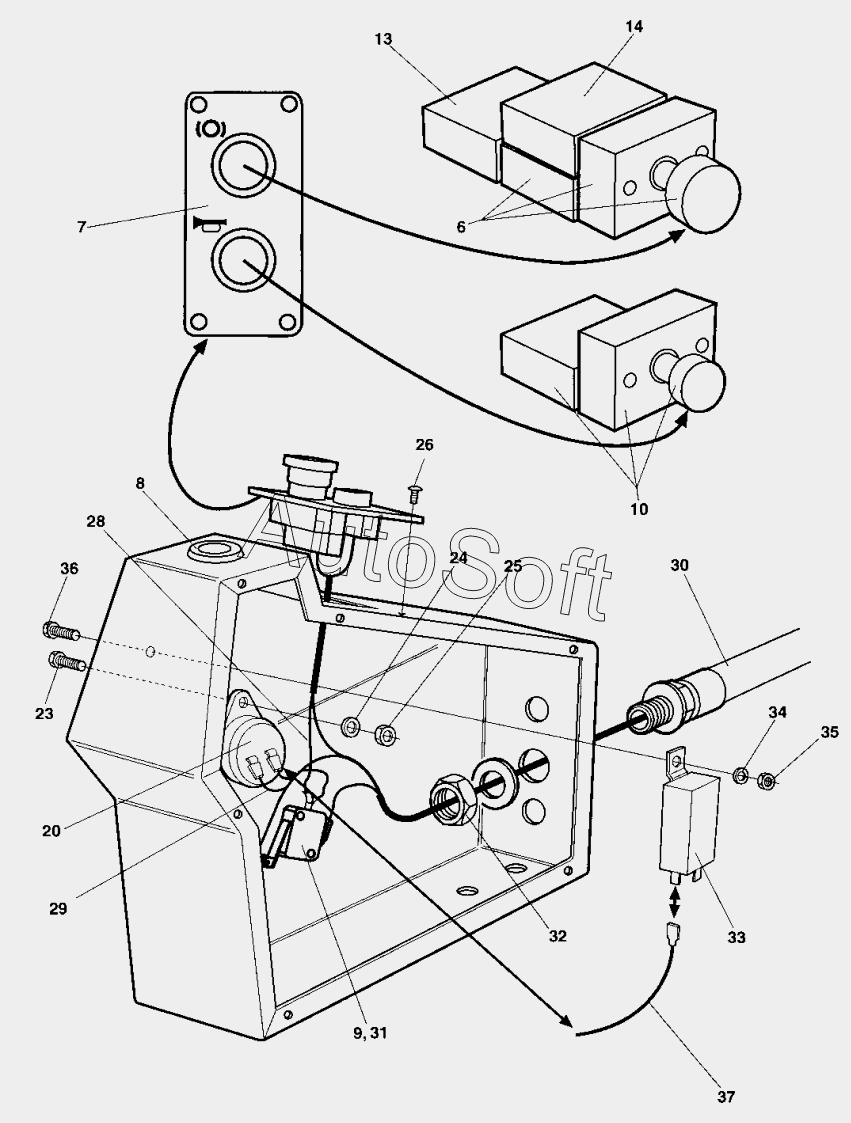 13
14
7
6
10
26
8
28
AutoSoft
24
25
30
36
23
34
35
20
29
32
33
9, 31
37