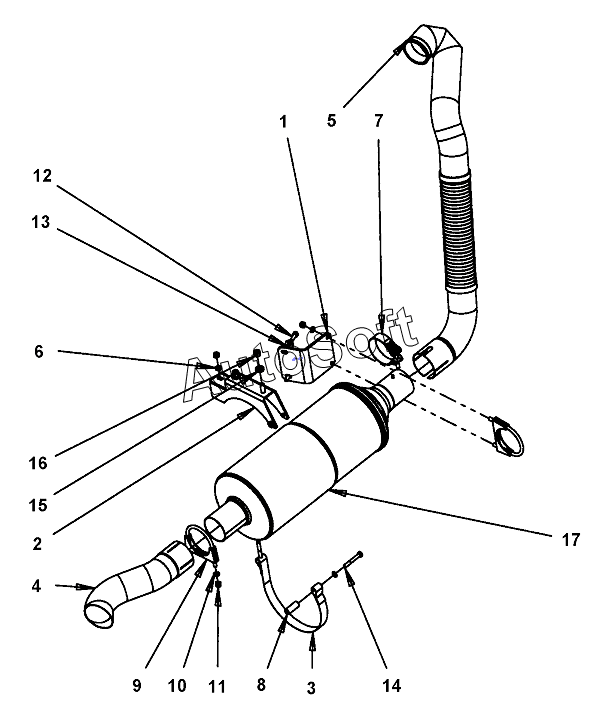 5
1
7
12
13
6
AutoSoft
16
15
2
17
4
9
10
11
8
3
14