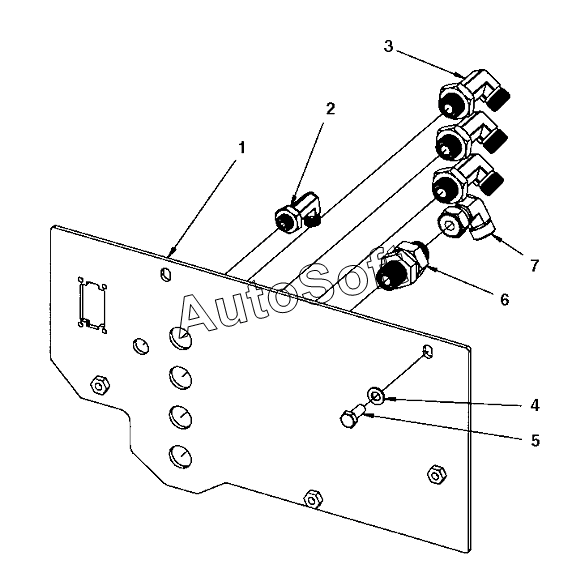 3
2
1
7
6
AutoSoft
4
5