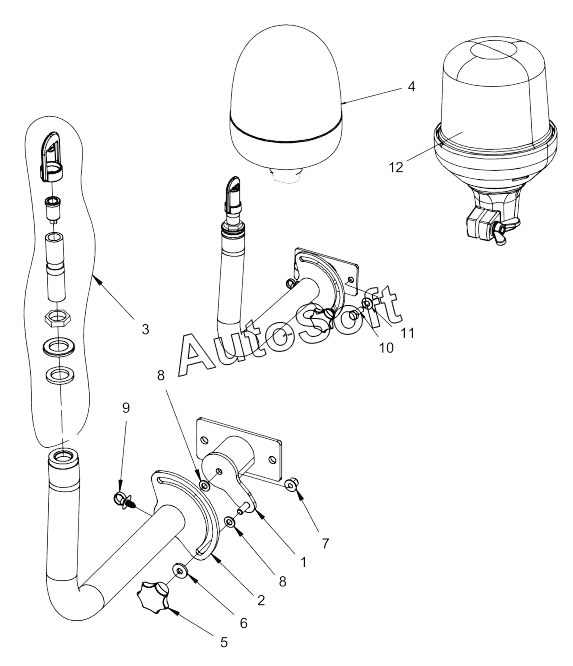 4
12
3
AutoSoft
11
10
8
9
7
1
8
2
6
5