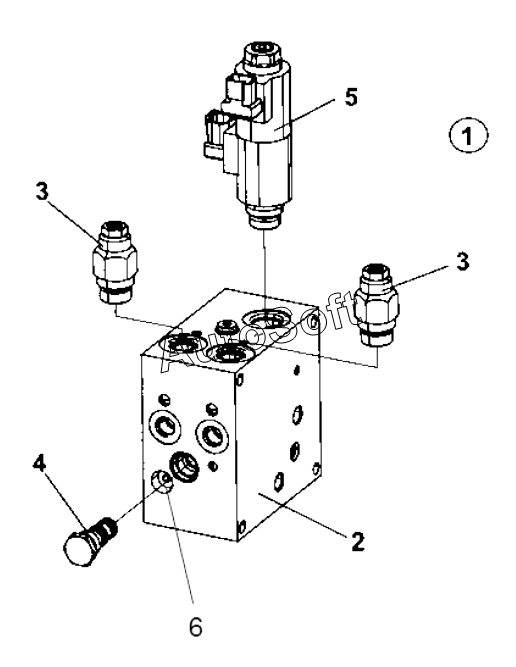 5
1
3
3
AutoSoft
4
2
6