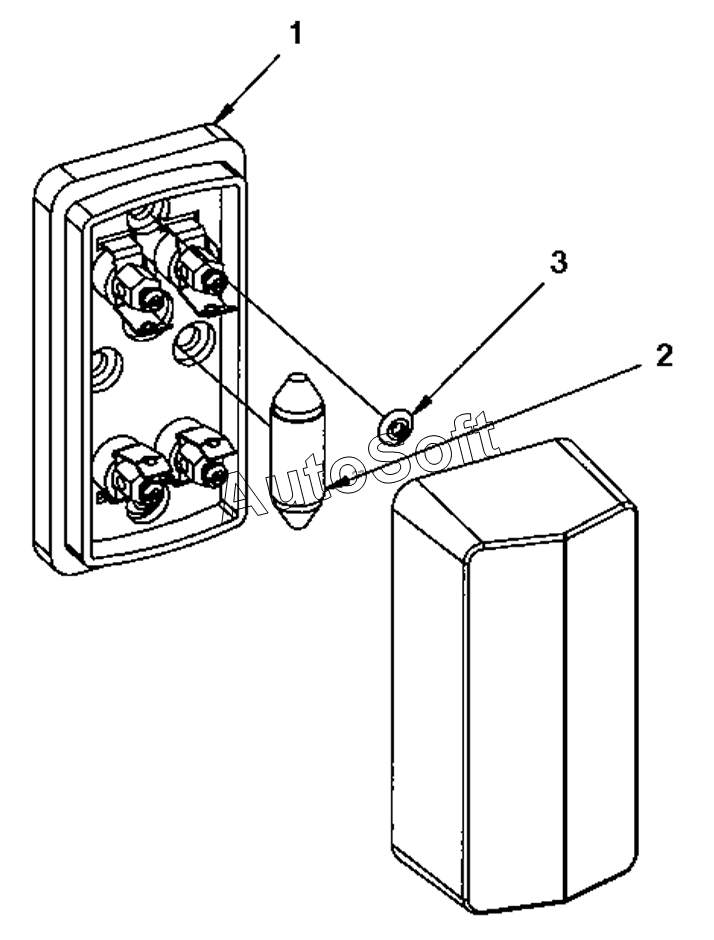 1

3

2

AutoSoft