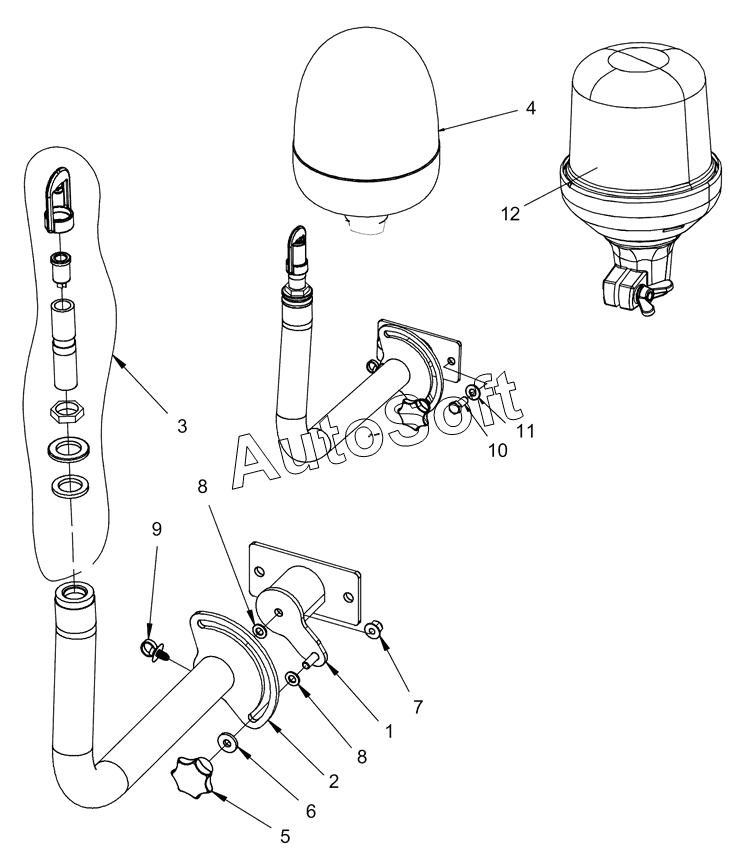 4
12
3
AutoSoft
11
10
8
9
7
1
8
2
6
5