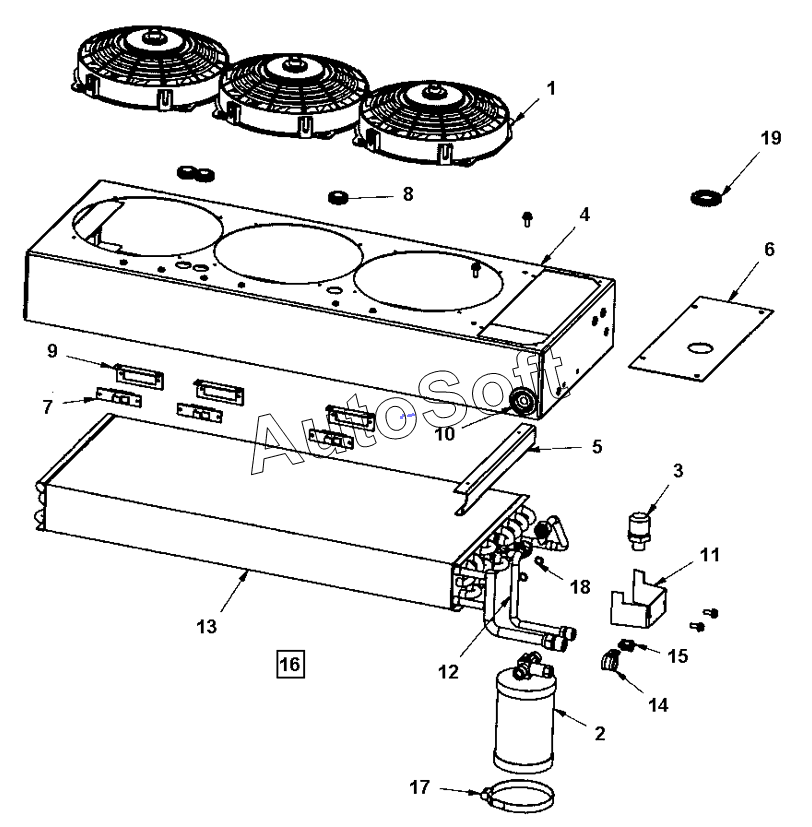 1
19
8
4
6
9
7
AutoSoft
10
5
3
11
18
13
12
15
16
14
2
17