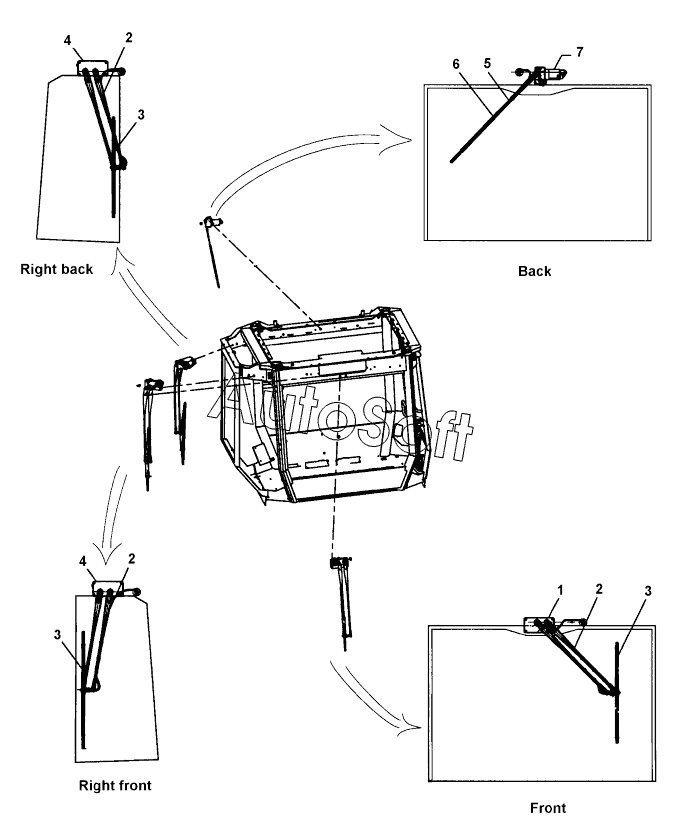 4 2
3
Right back

6 5 7
Back

AutoSoft

4 2
3
Right front

1 2 3
Front