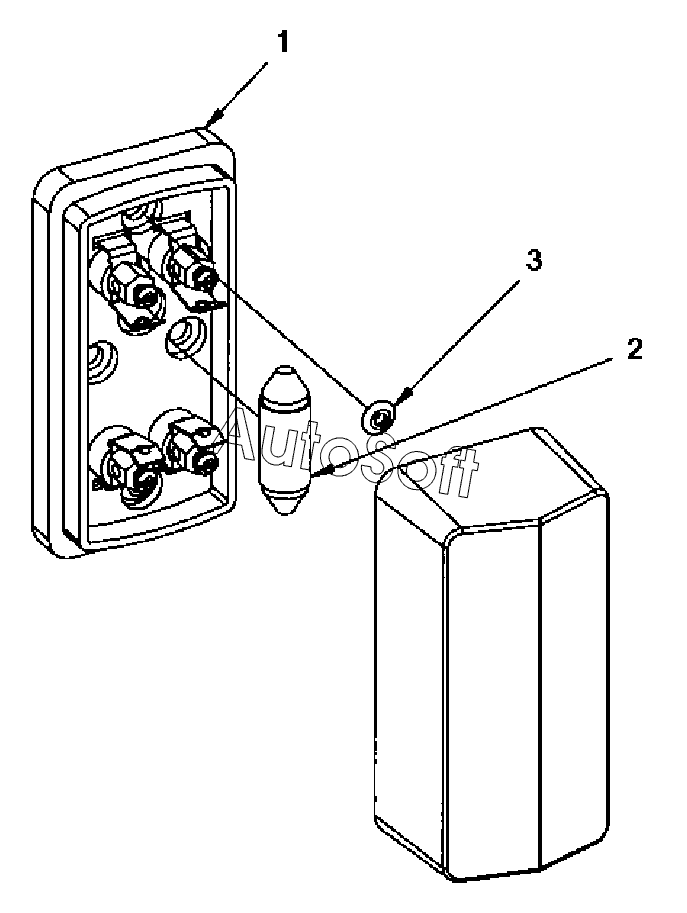 1
3
2
AutoSoft