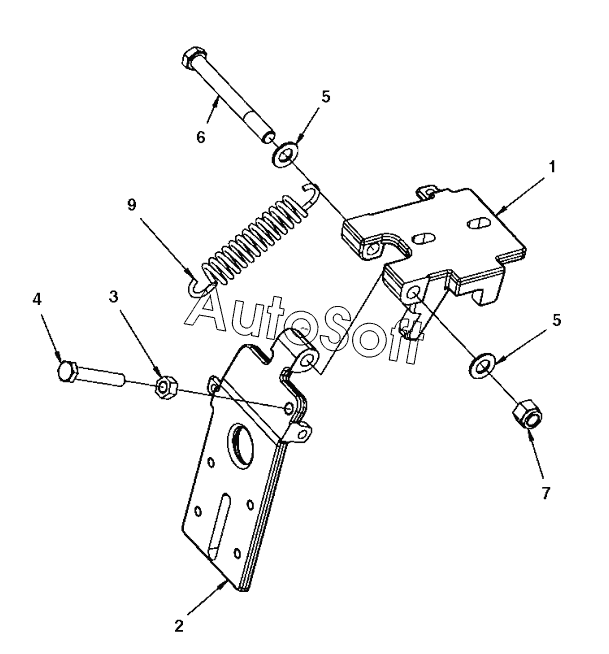 5
6
1
9
AutoSoft
4
3
5
7
2