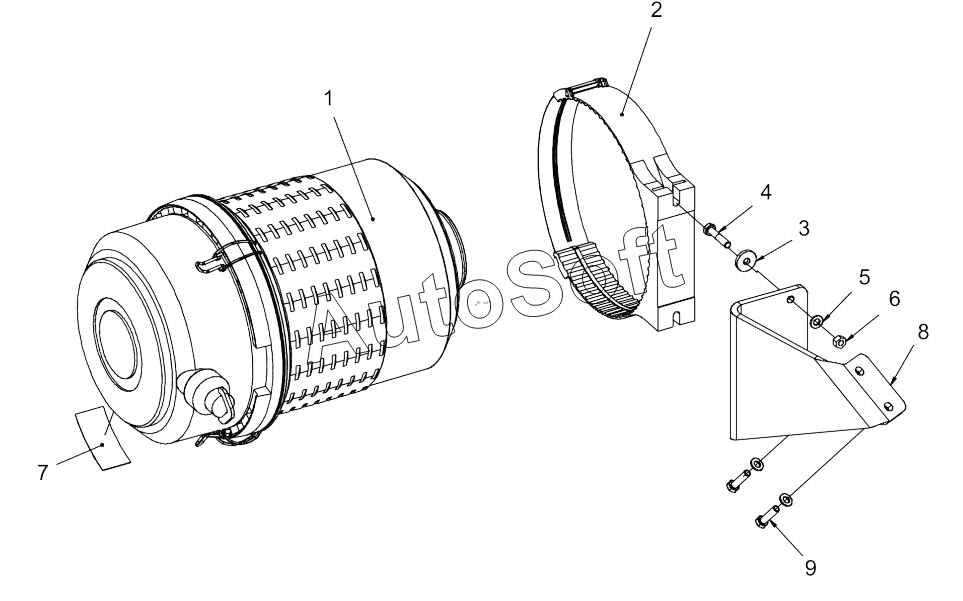 2
1
4
3
5
6
8
7
9
AutoSoft