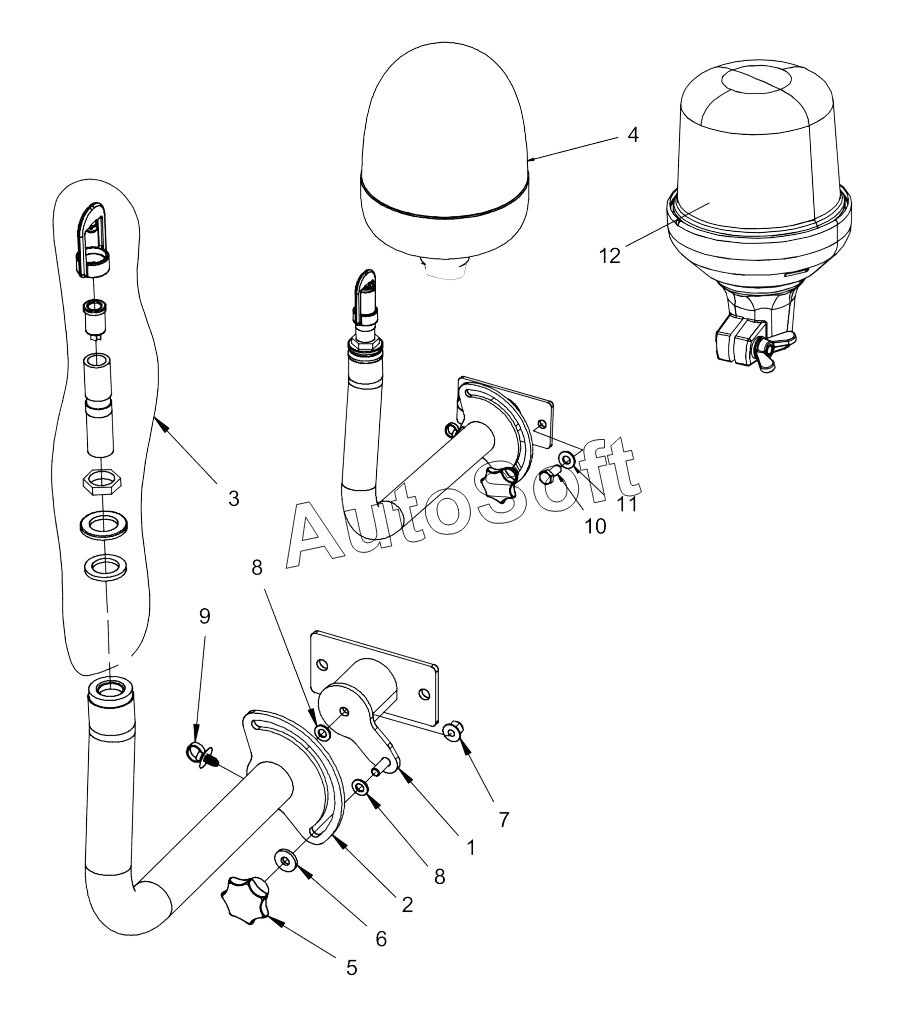 4
12
3
AutoSoft
11
10
8
9
7
1
8
2
6
5