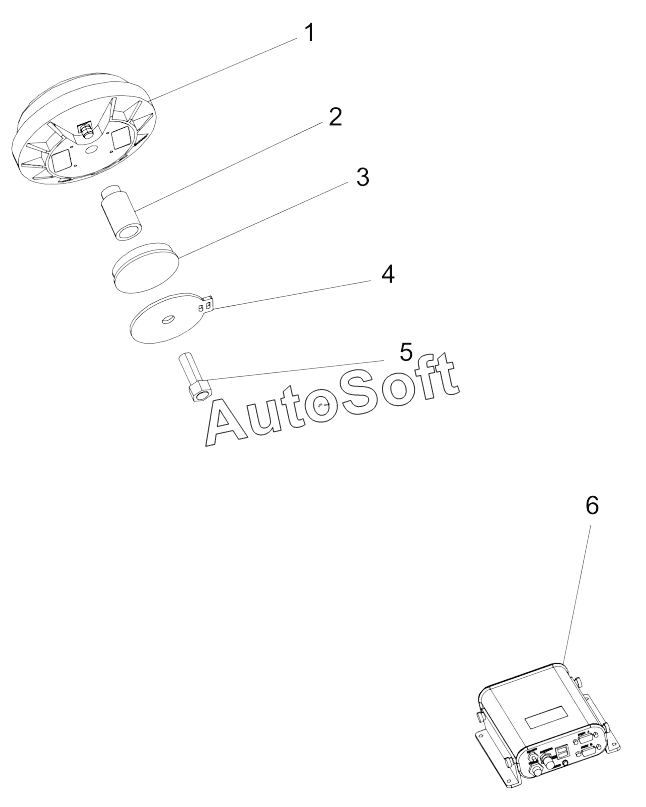 1
2
3
4
5
AutoSoft
6