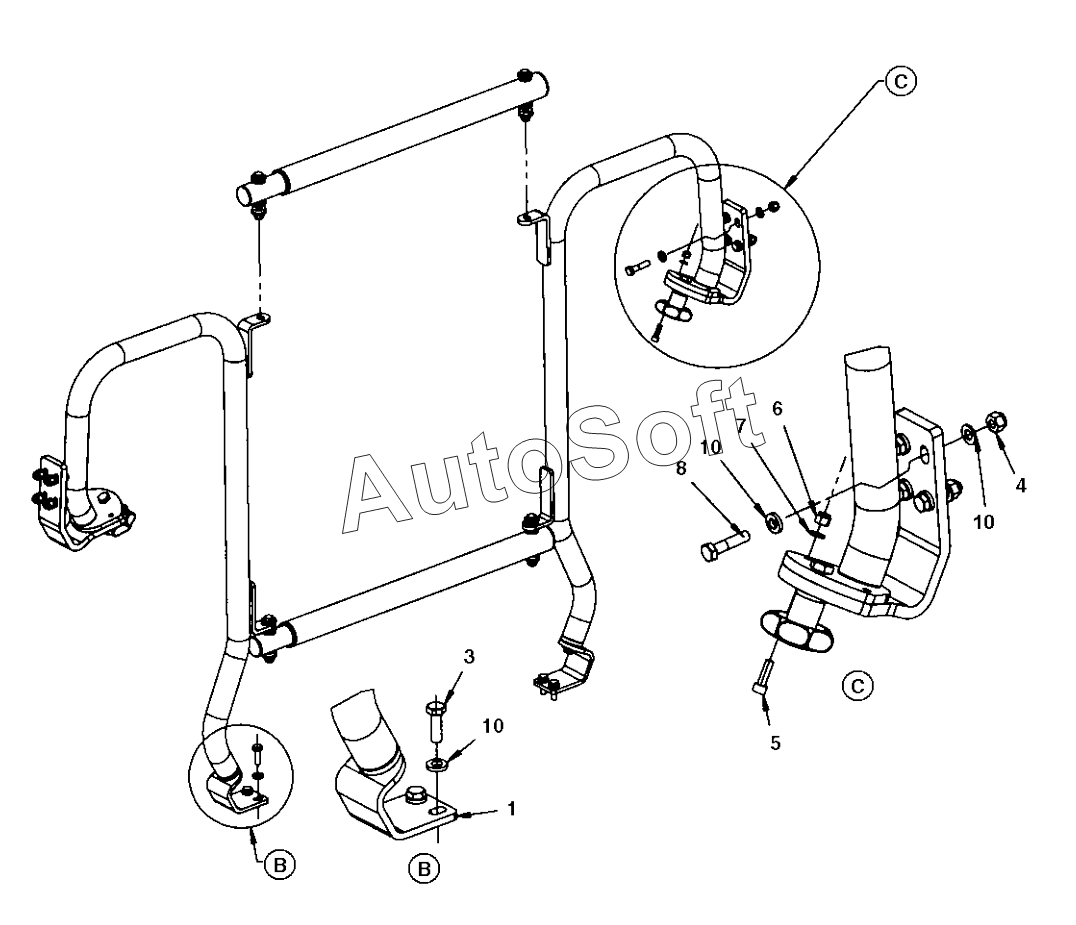 C
AutoSoft
6
7
10
8
4
10
C
5
3
10
1
B
B