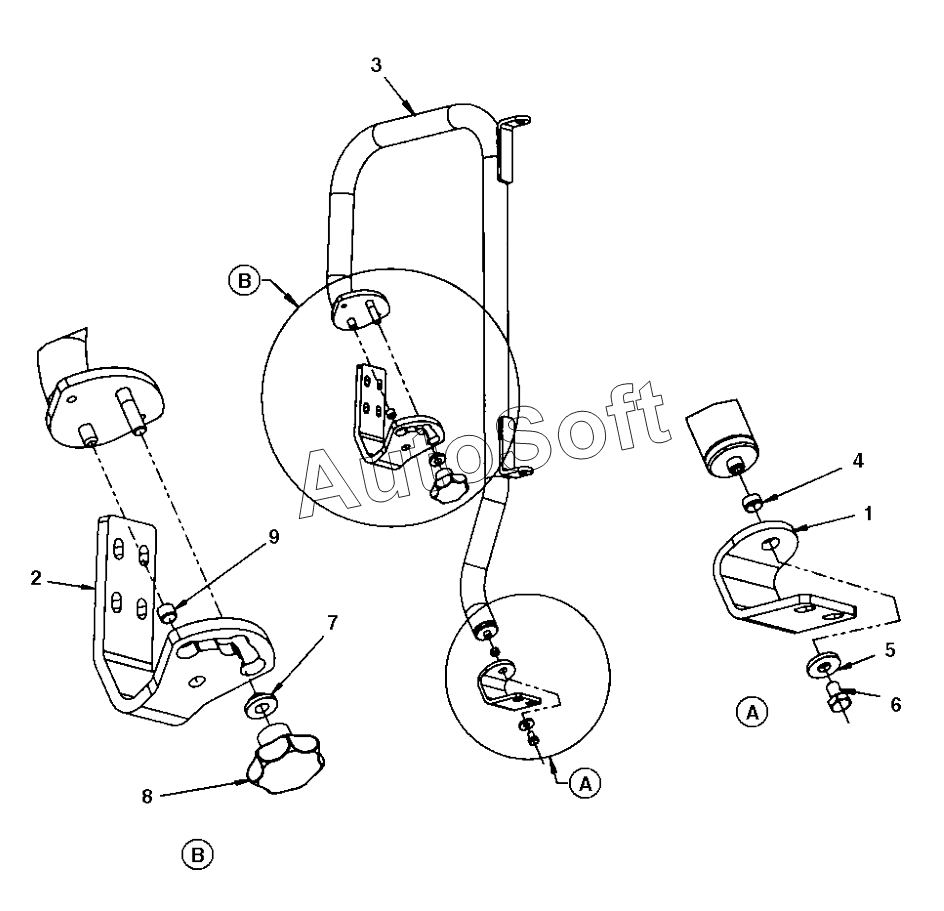 3

B

AutoSoft

4

1

2

9

7

5

6

A

8

A

B