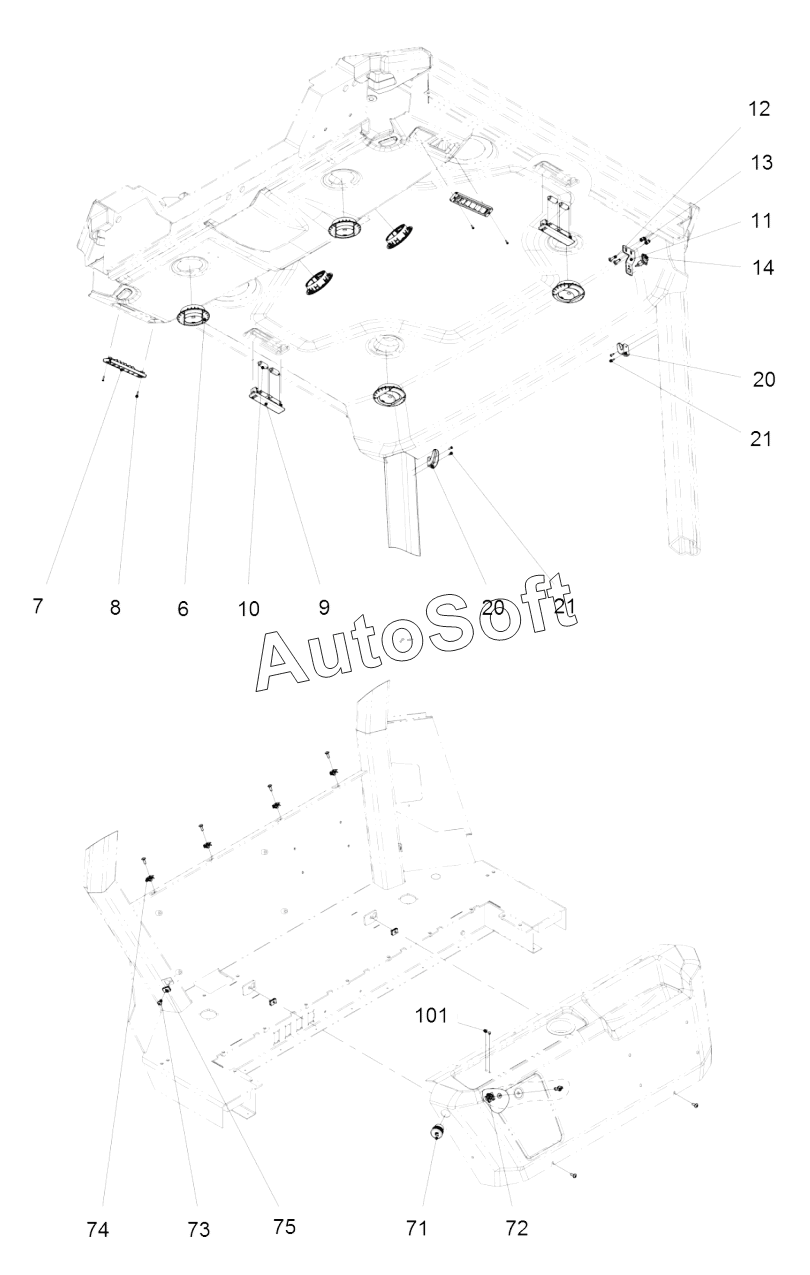 12
13
11
14
20
21
7
8
6
10
9
20
21
AutoSoft
101
74
73
75
71
72