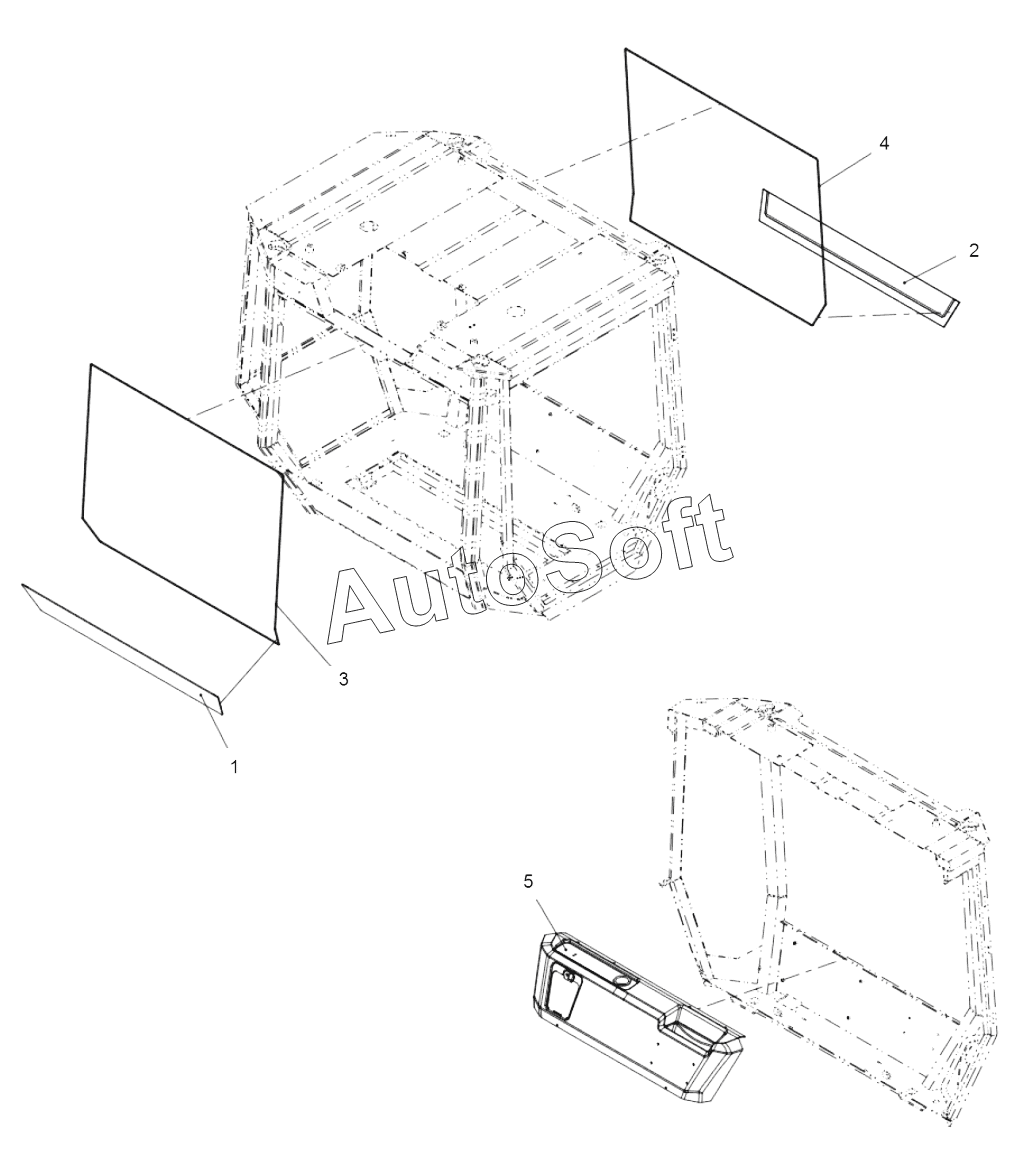 4
2
AutoSoft
3
1
5