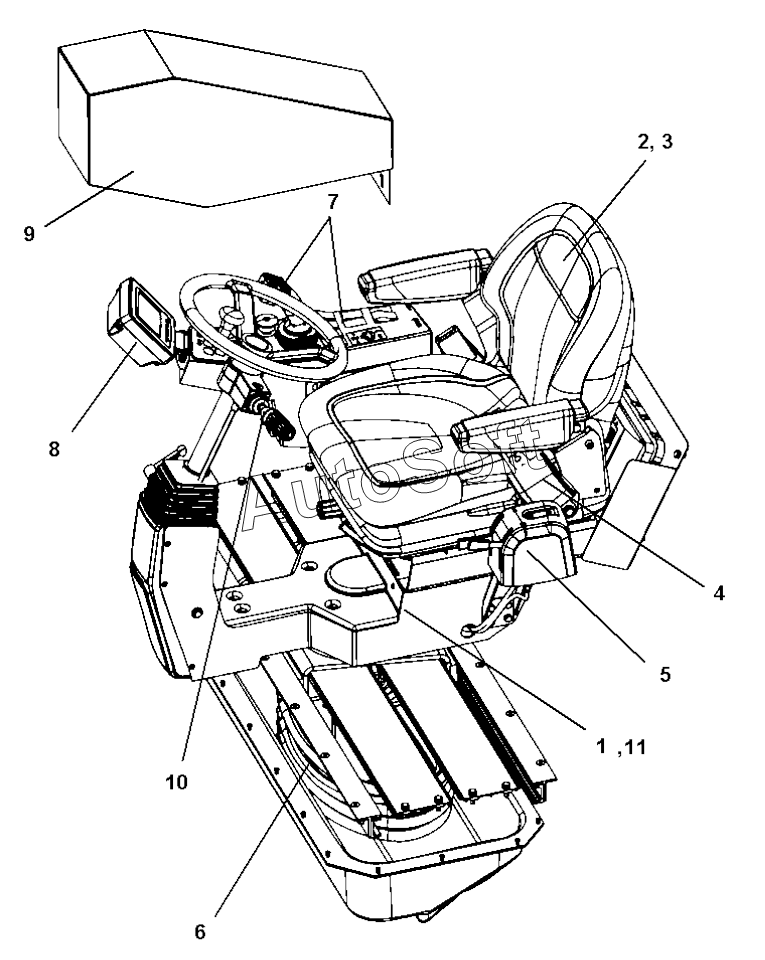 2, 3
9
7
8
AutoSoft
4
5
1 ,11
10
6