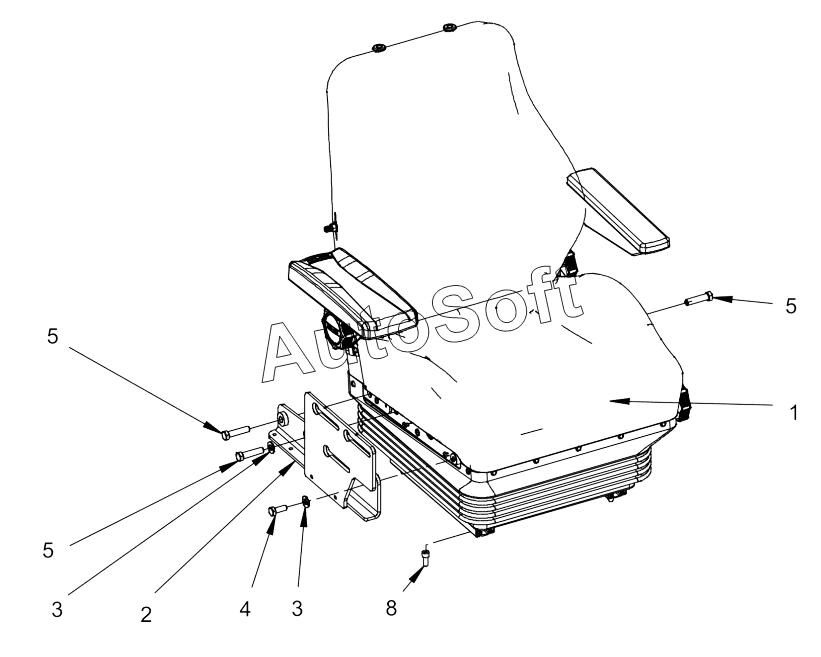 AutoSoft

5
5
1
5
3
2
4
3
8