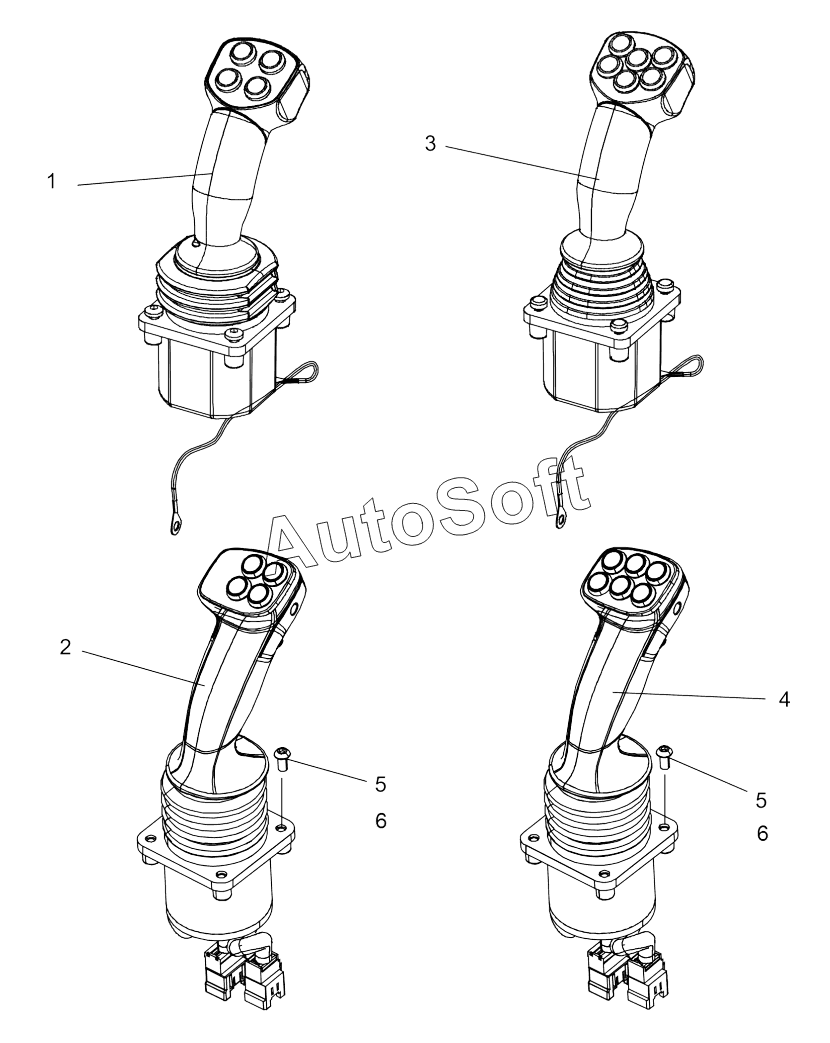 1
3
AutoSoft
2
4
5
6
5
6