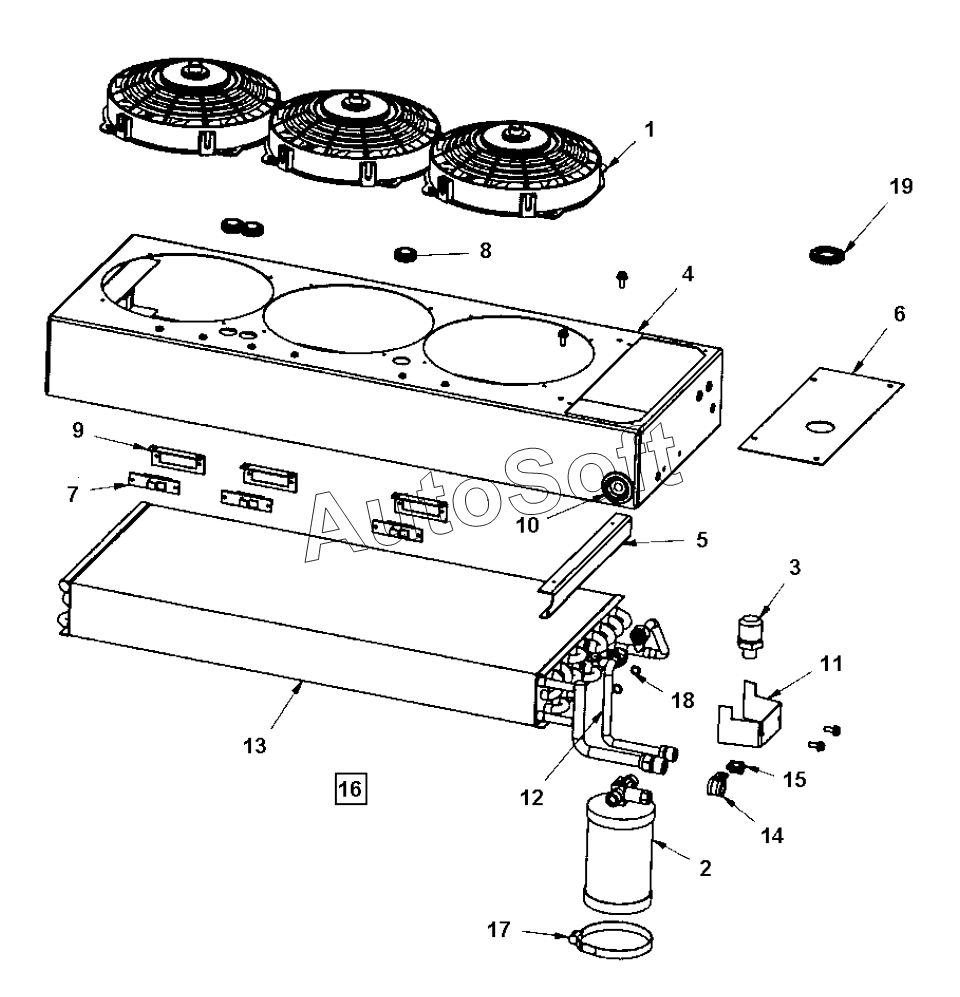 1
19
8
4
6
9
7
AutoSoft
10
5
3
11
18
13
12
15
16
14
2
17