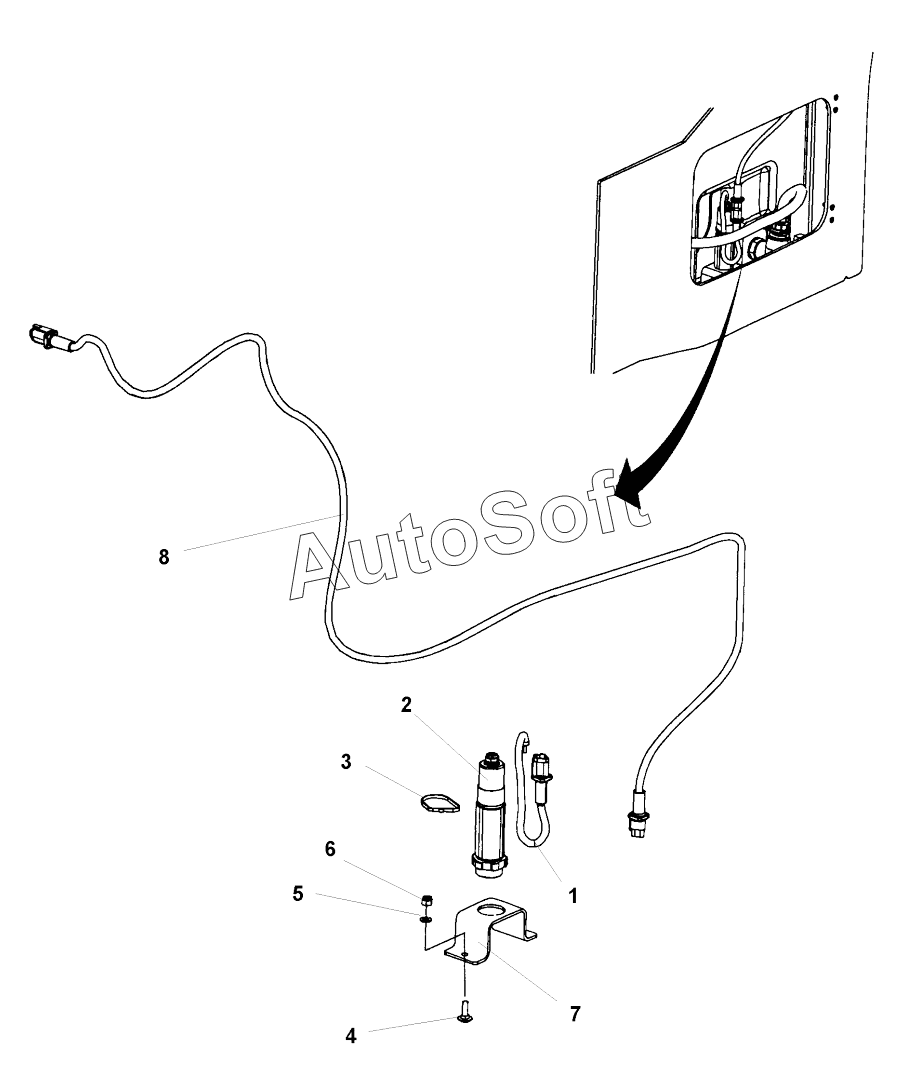 AutoSoft

8

2

3

6

5

1

7

4