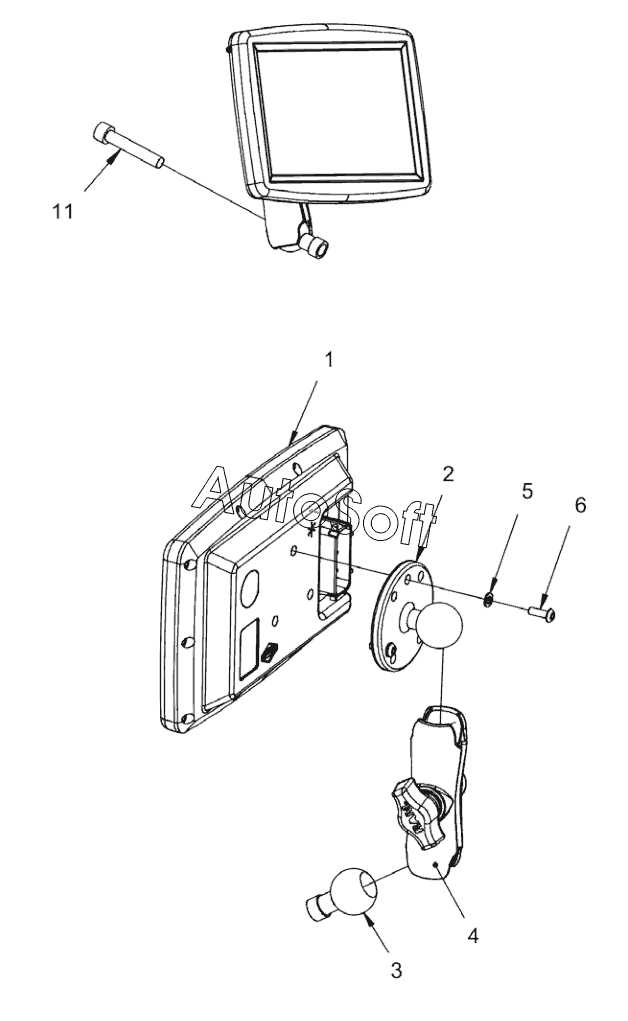 11

1

AutoSoft

2

5

6

4

3