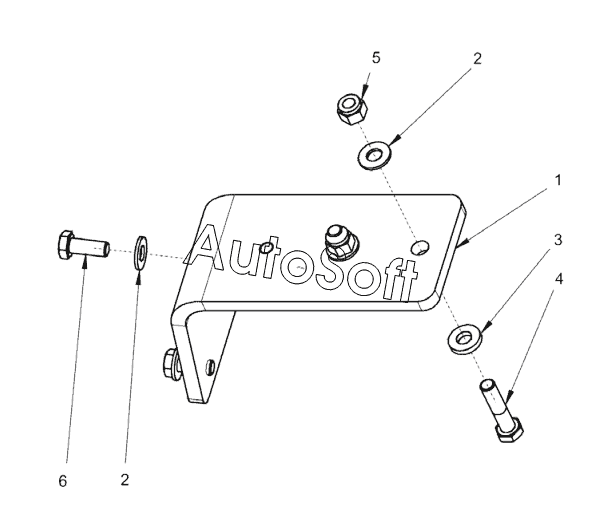 5
2
1
3
4
AutoSoft
6
2