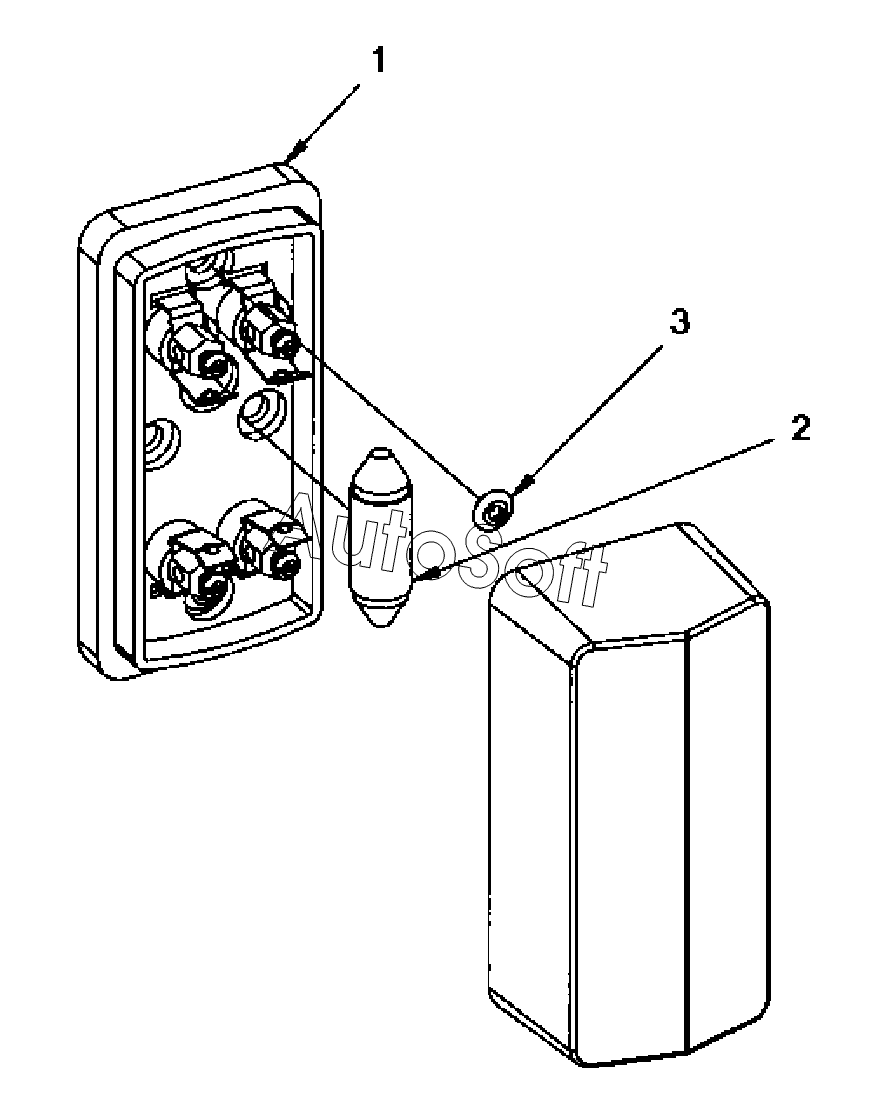 1
3
2
AutoSoft