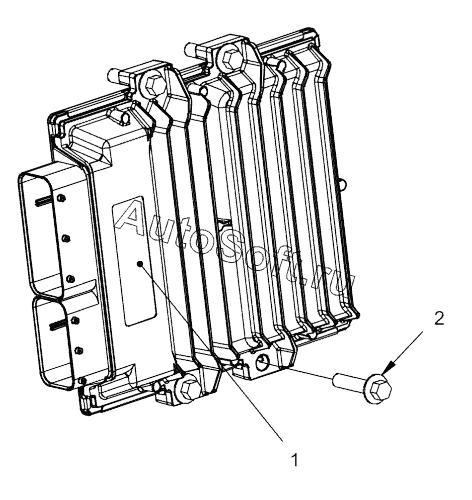 AutoSoft.ru

2

1