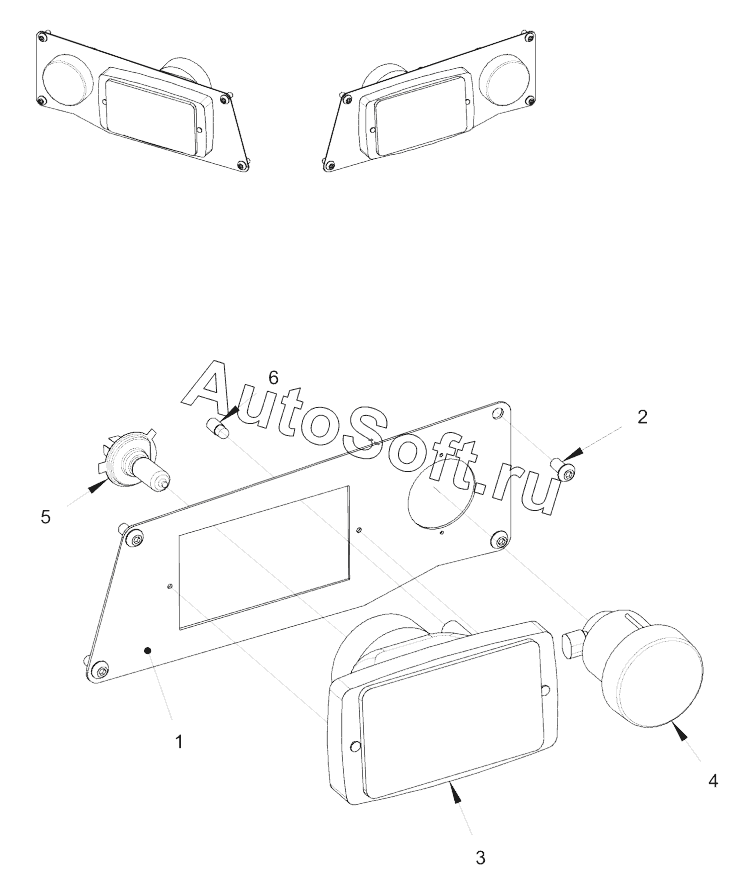 AutoSoft.ru

6

2

5

1

4

3