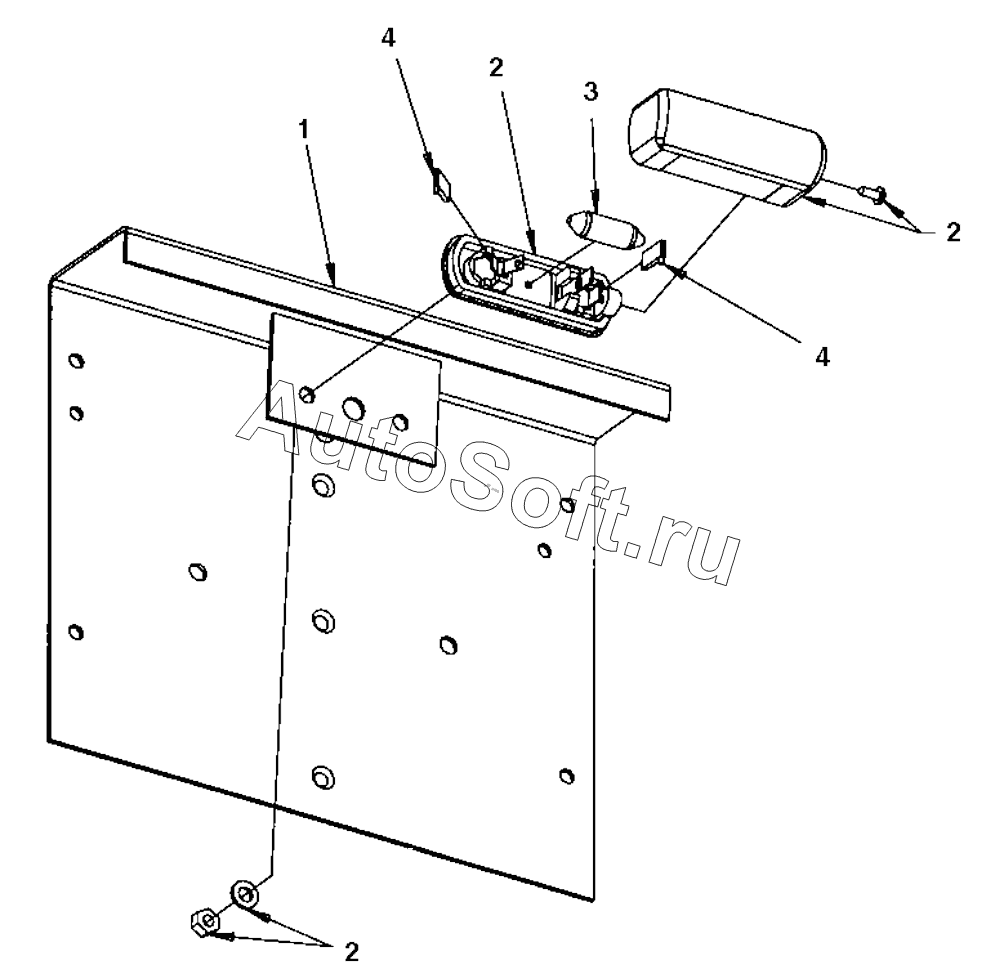 4
2
3
1
2
4
AutoSoft.ru
2