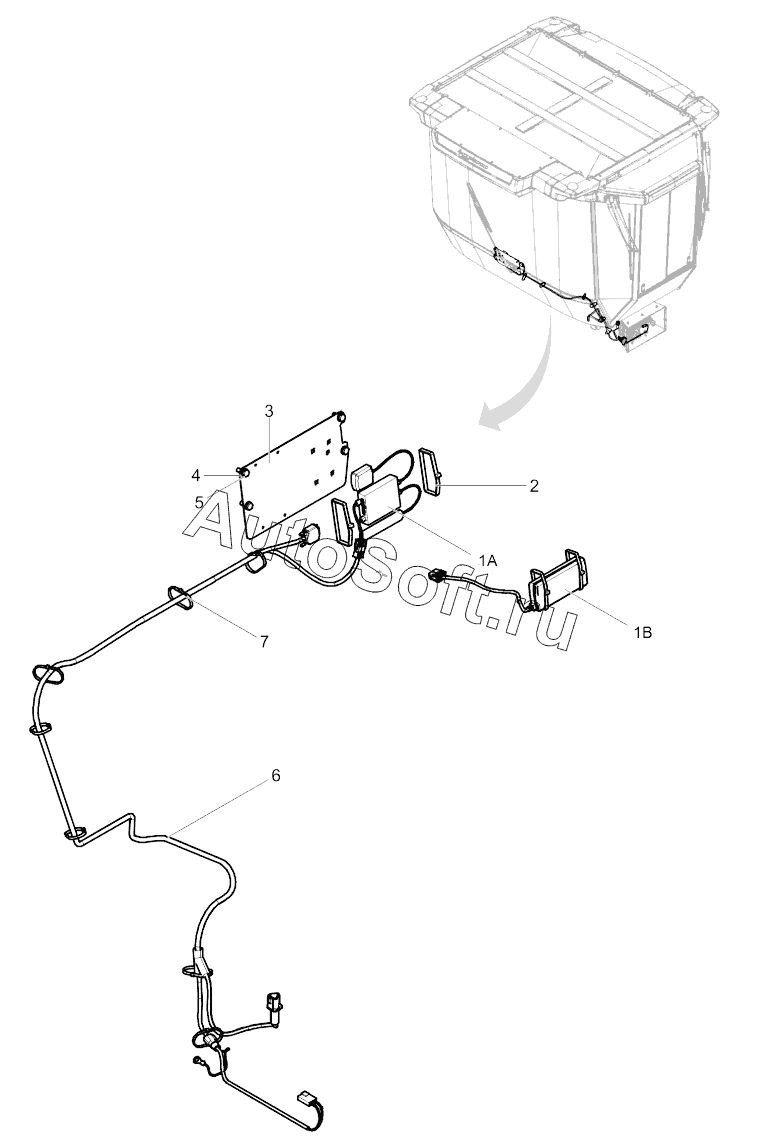 3
4
5
2
1A
1B
7
6
AutoSoft.ru