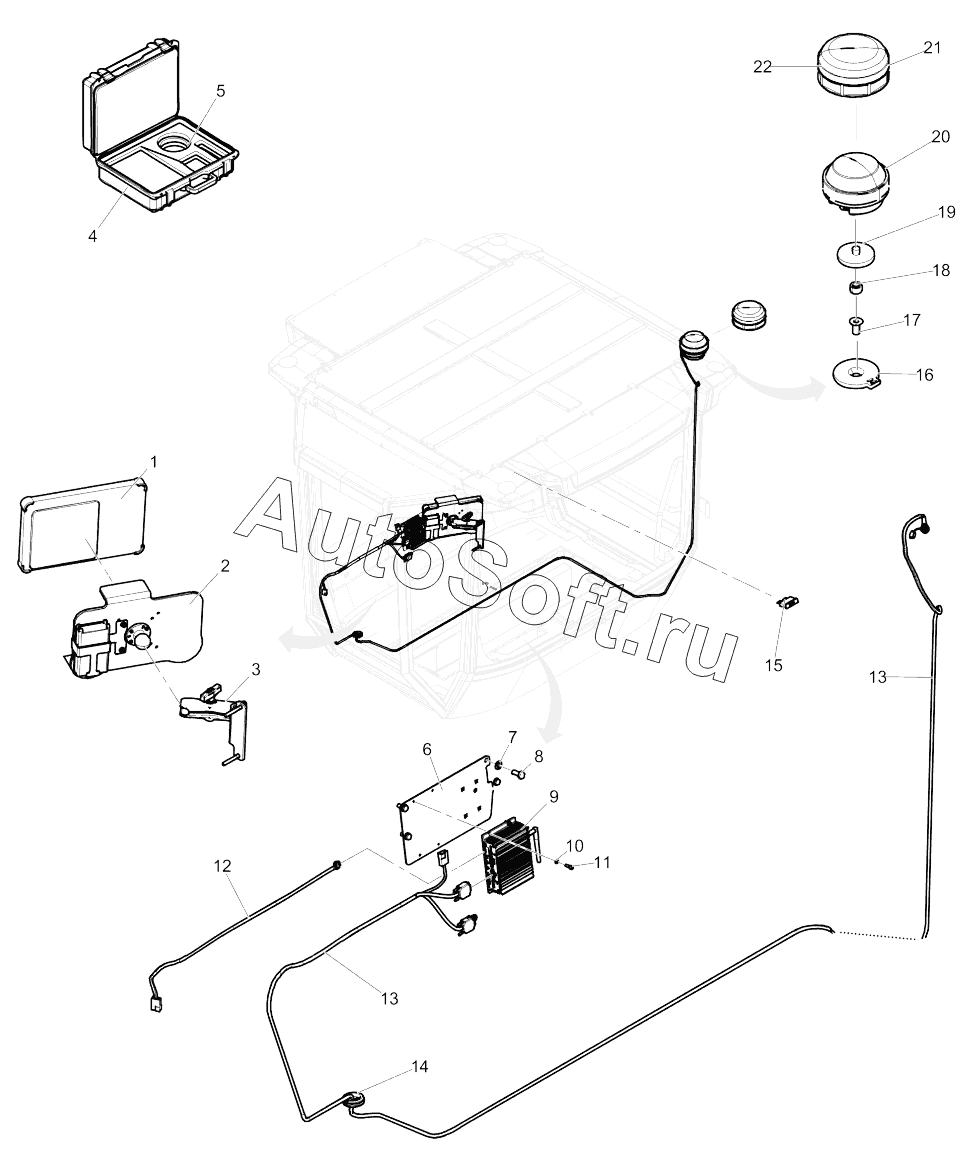 5
4
22
21
20
19
18
17
16
1
2
3
AutoSoft.ru
15
13
6
7
8
9
10
11
12
13
14