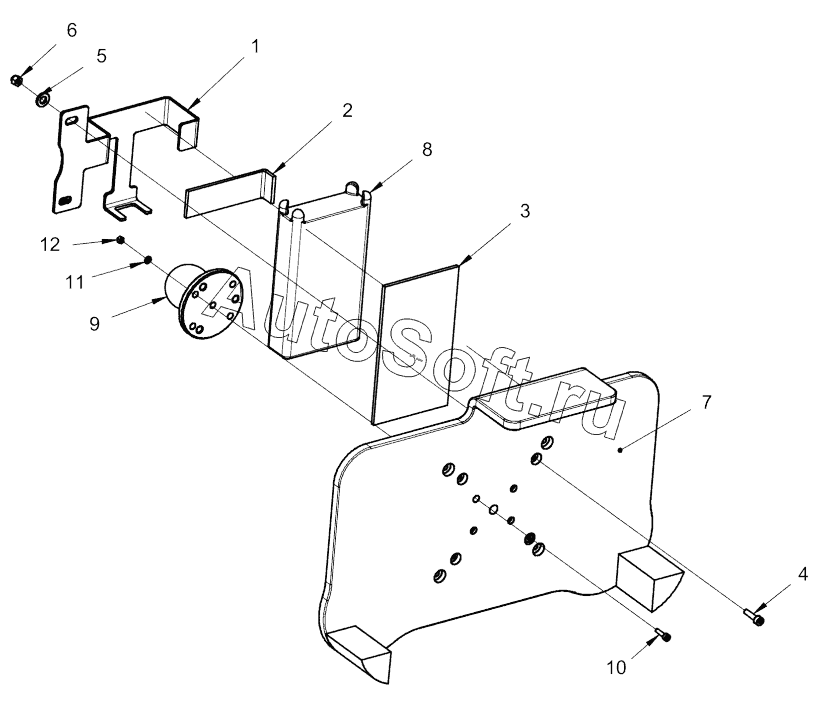 6
5
1
2
8
3
12
11
9
AutoSoft.ru
7
4
10