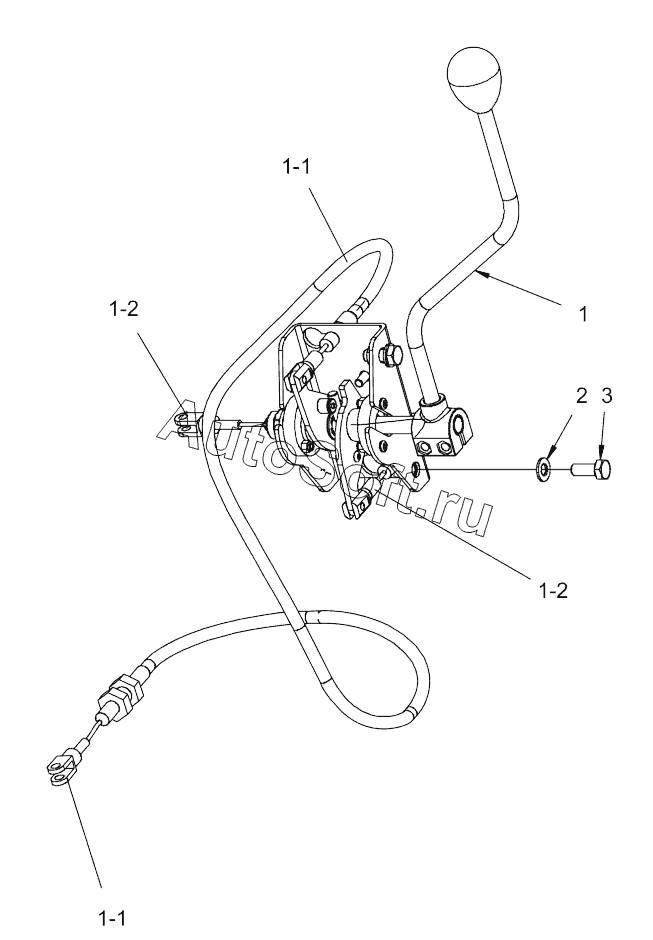 1-1

1-2

1

2 3

AutoSoft.ru

1-2

1-1