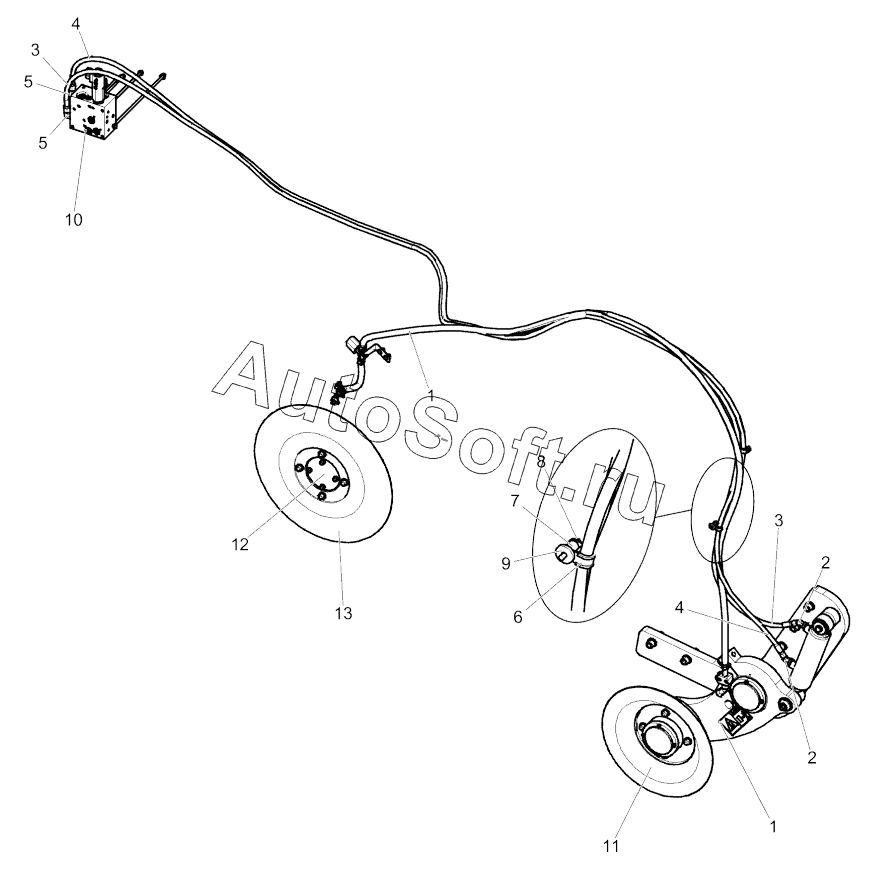 4
3
5
5
10
AutoSoft.ru
1
8
7
9
6
12
13
3
2
4
2
1
11