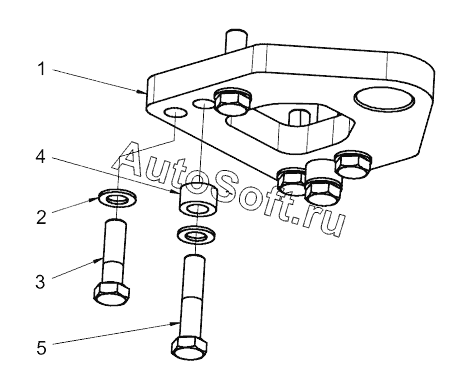 1
4
2
3
5
AutoSoft.ru