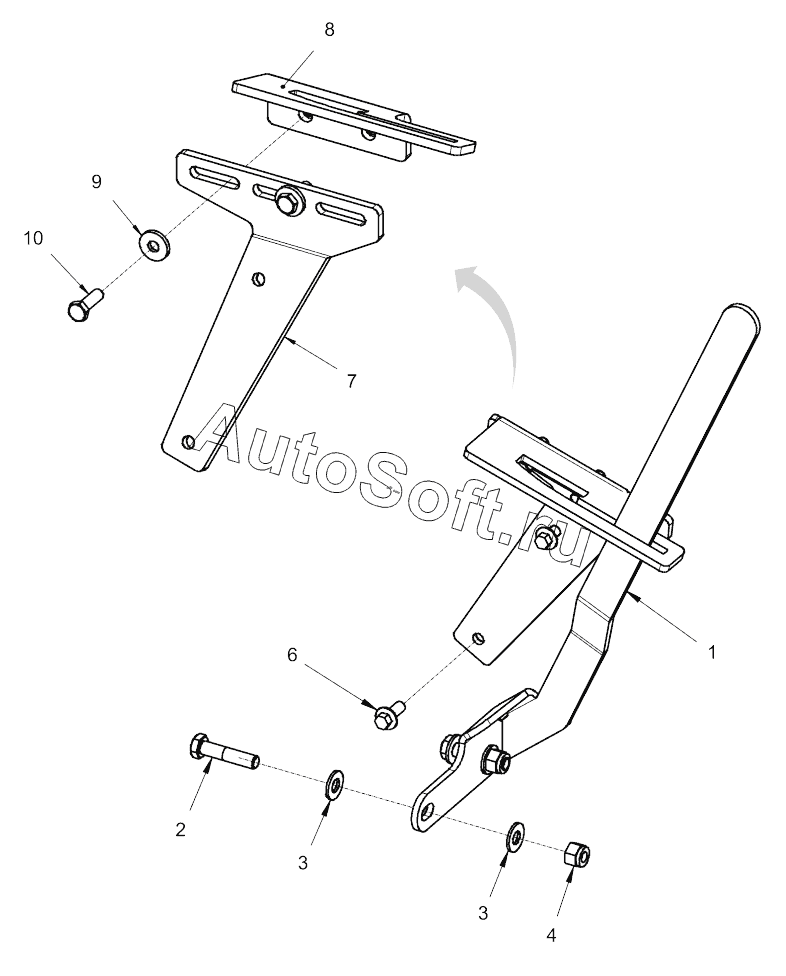 8
9
10
7
AutoSoft.ru
1
6
2
3
3
4