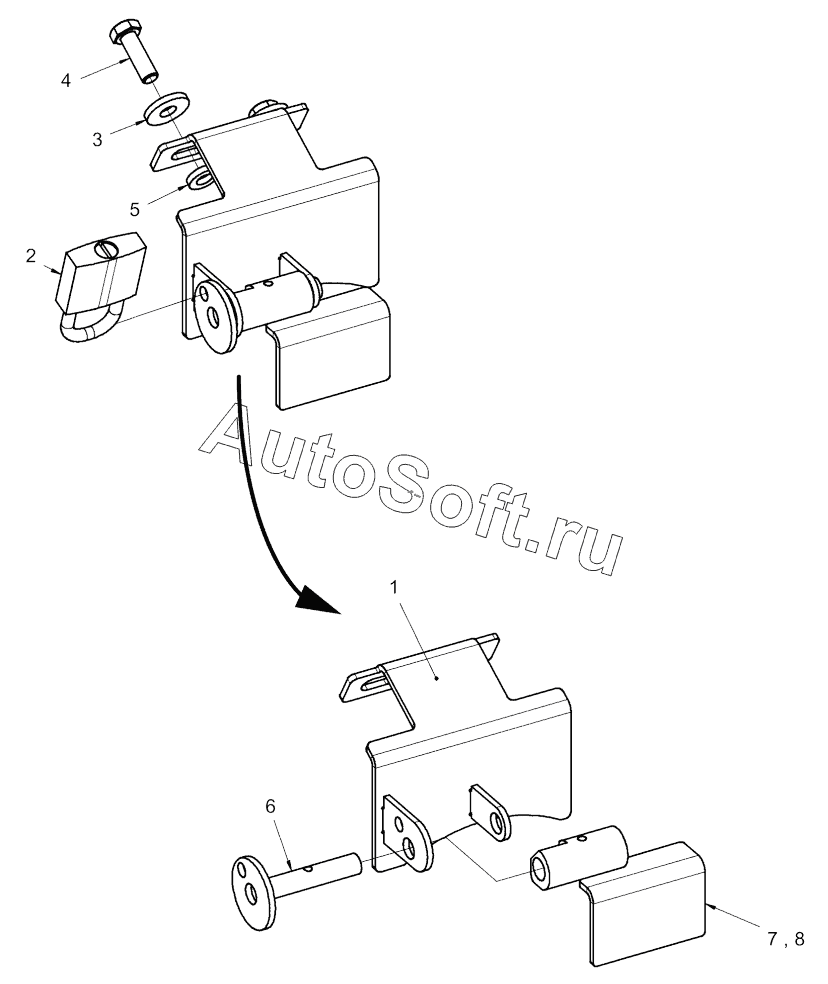 4
3
5
2
AutoSoft.ru
1
6
7 , 8