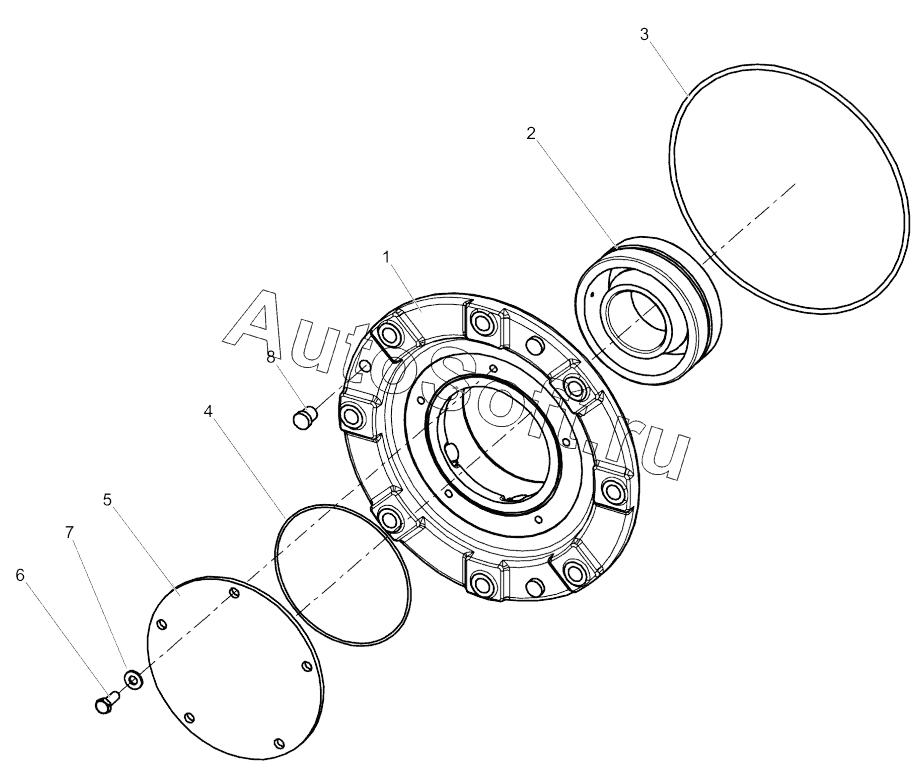 3
2
1
AutoSoft.ru
8
4
5
7
6