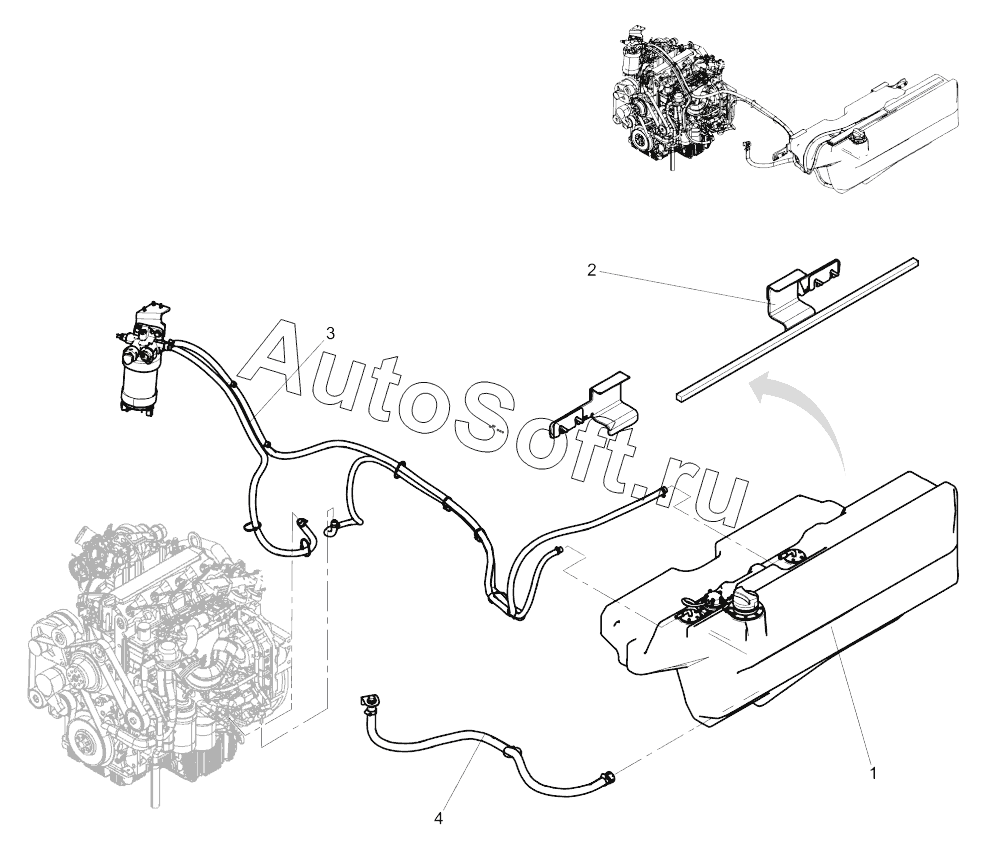 2

3

AutoSoft.ru

1

4