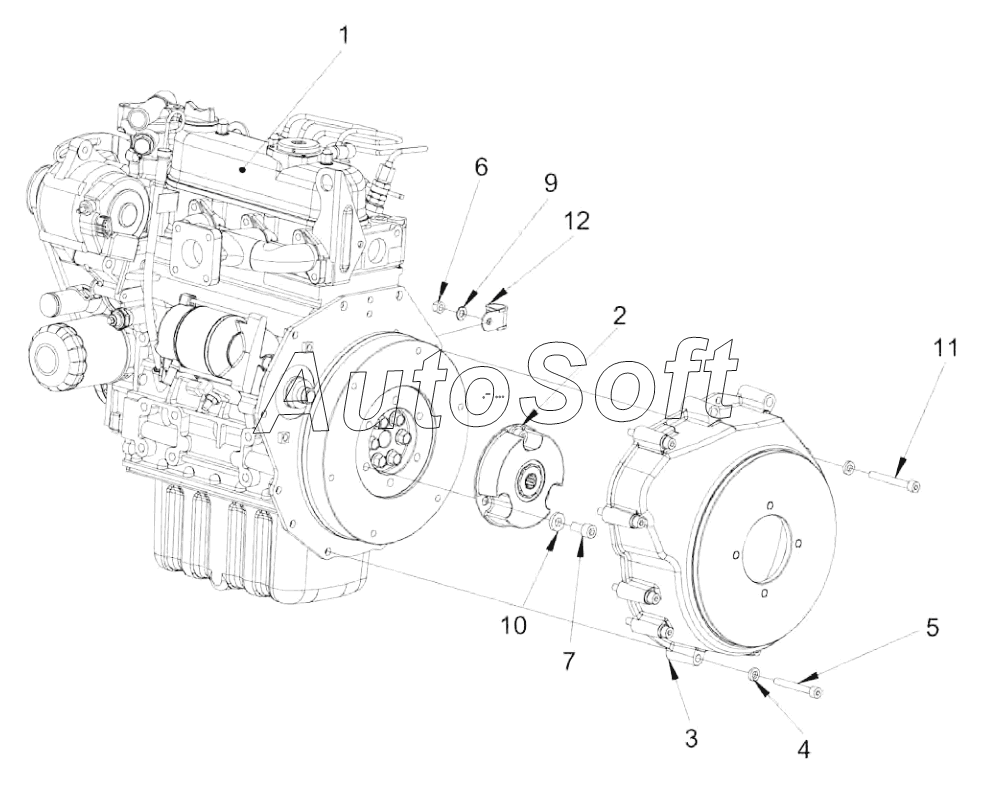 1
6
9
12
2
AutoSoft
11
10
7
5
3
4