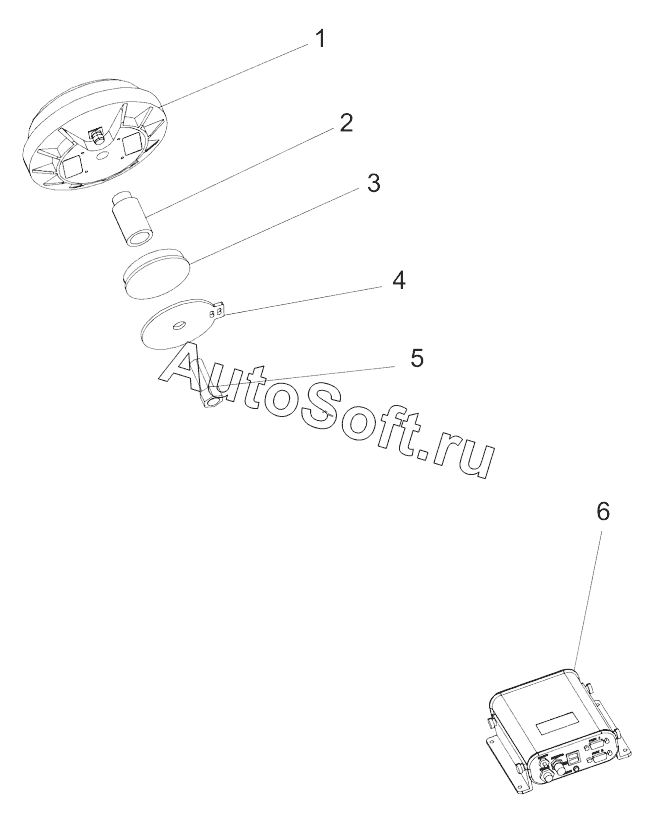 1
2
3
4
5
AutoSoft.ru
6