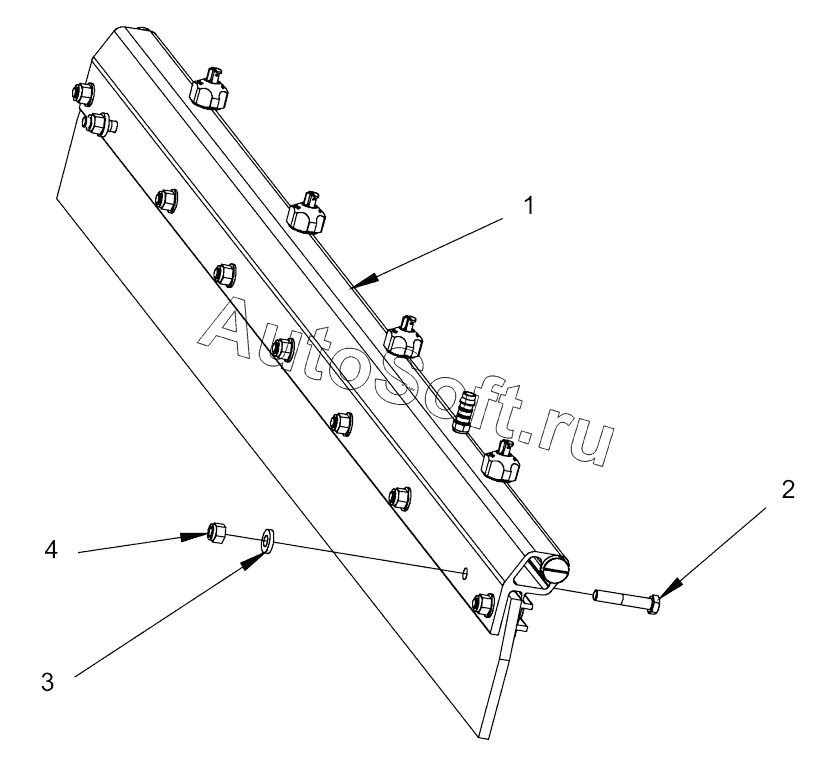 1
AutoSoft.ru
2
4
3