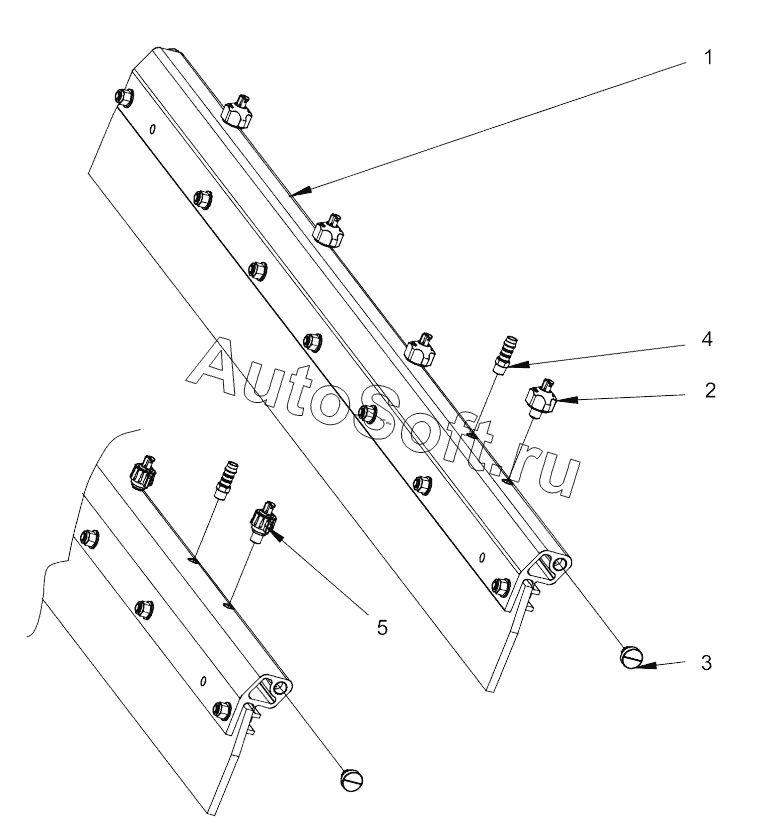 1
4
2
AutoSoft.ru
5
3