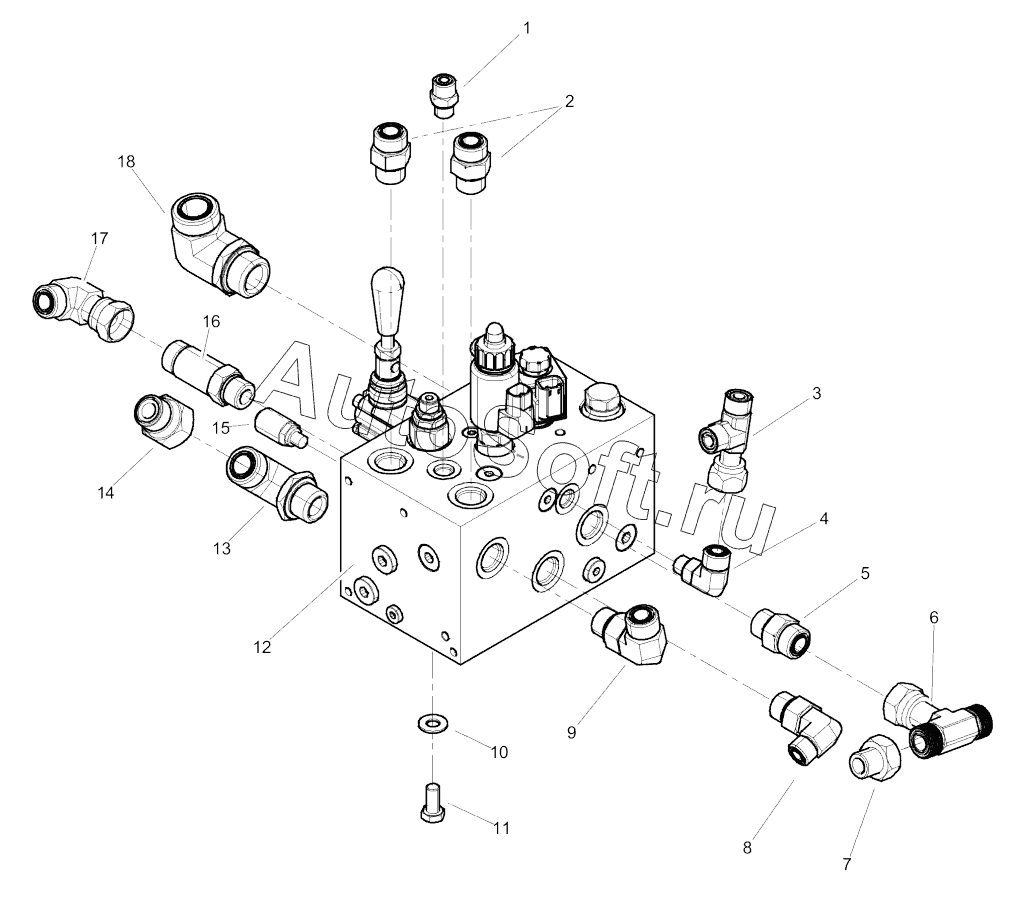 1
2
18
17
16
15
14
13
12
3
4
5
6
9
10
11
8
7
Autosoft.ru