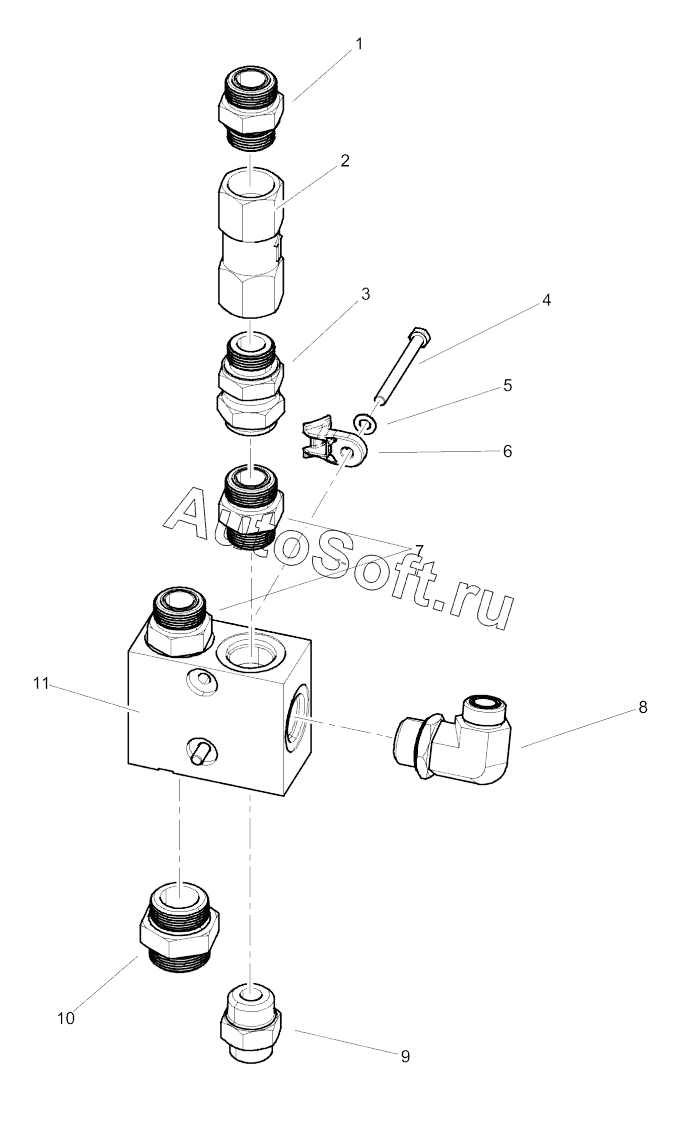 1
2
3
4
5
6
AutoSoft.ru
7
11
8
10
9