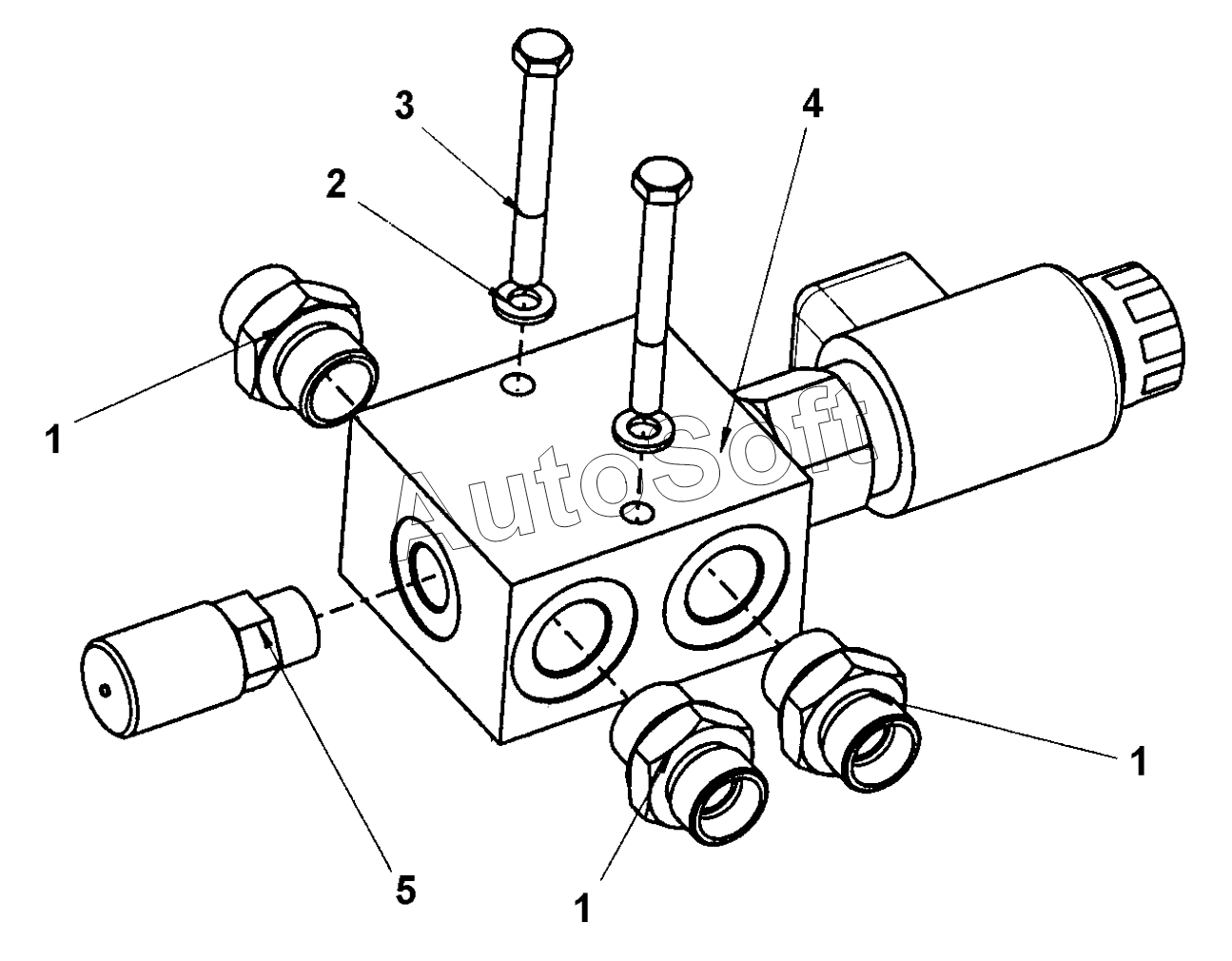 3
4
2
1
AutoSoft
1
5
1